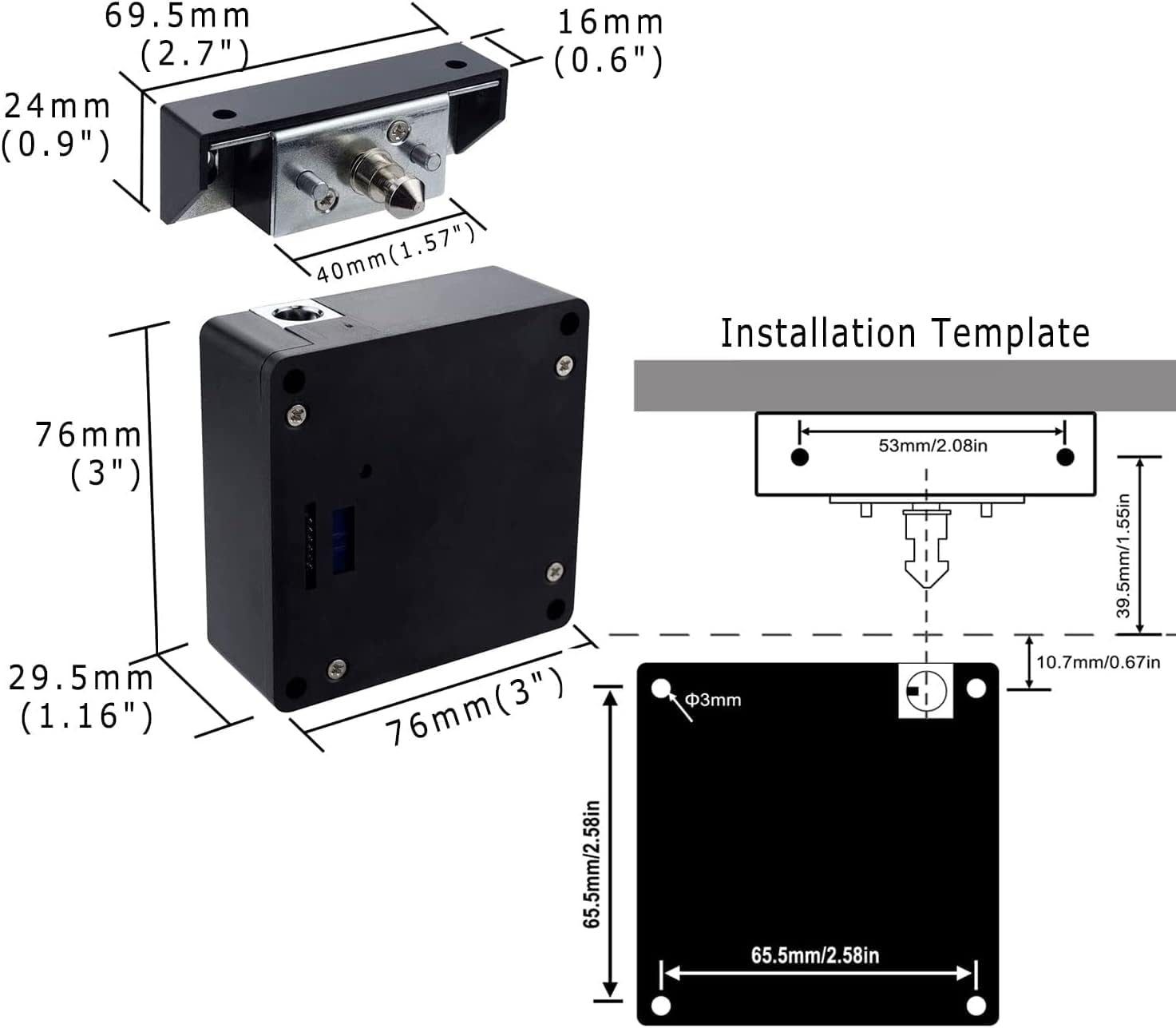 69.5mm
(2.7")

16mm
(0.6")

24mm
(0.9")

40mm(1.57")

76mm
(3")

29.5mm
(1.16")

76mm(3")

Installation Template

53mm/2.08in

39.5mm/1.55in

10.7mm/0.67in

Φ3mm

65.5mm/2.58in

65.5mm/2.58in