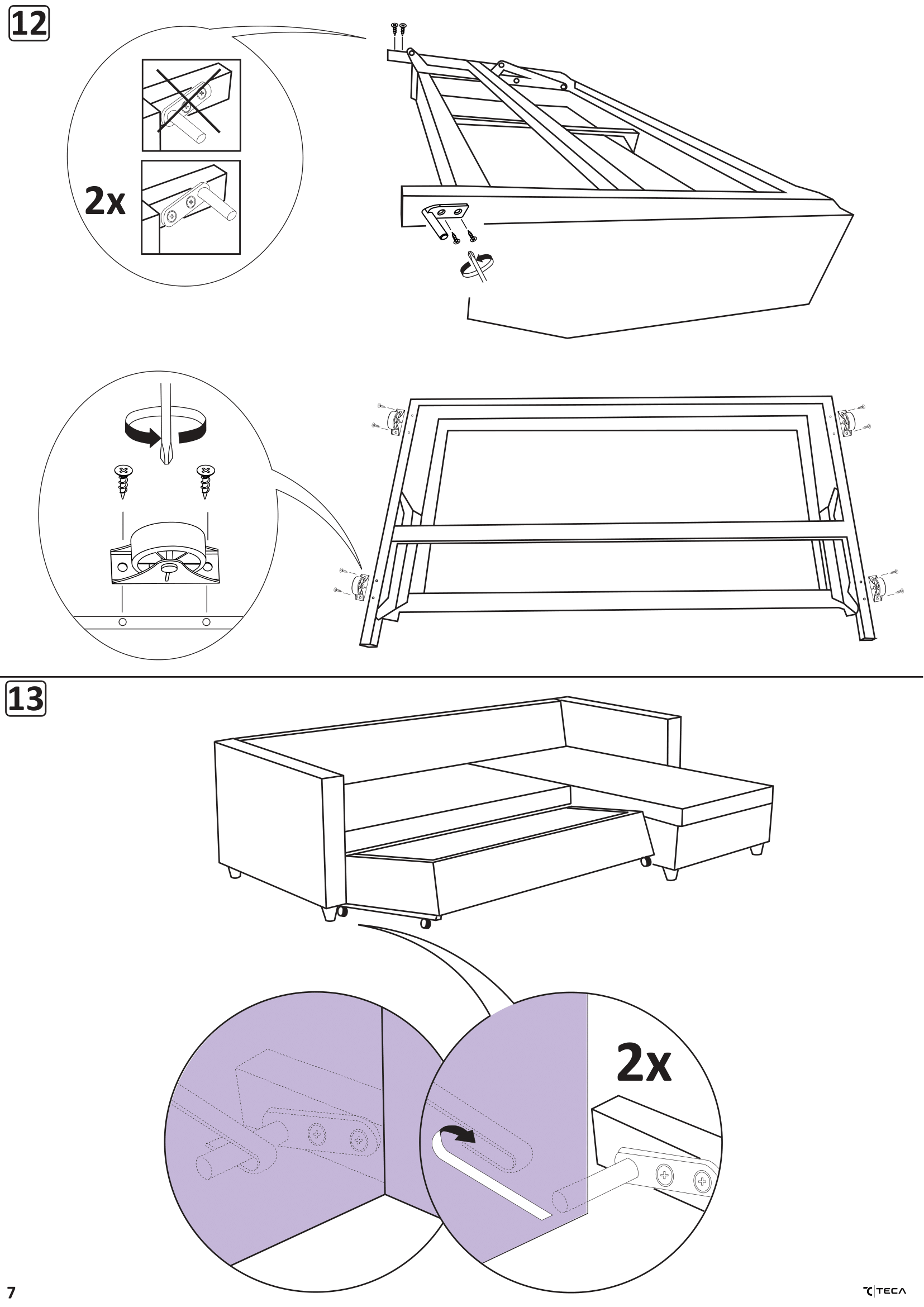 12

2x

13

2x

7

TECA