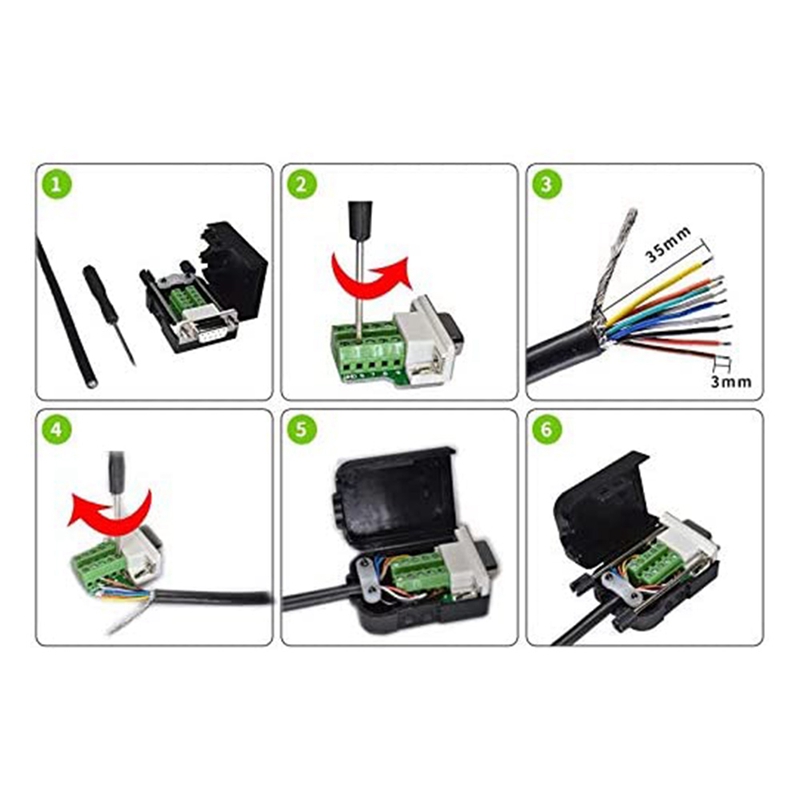 1

2

3

35mm

3mm

4

5

6