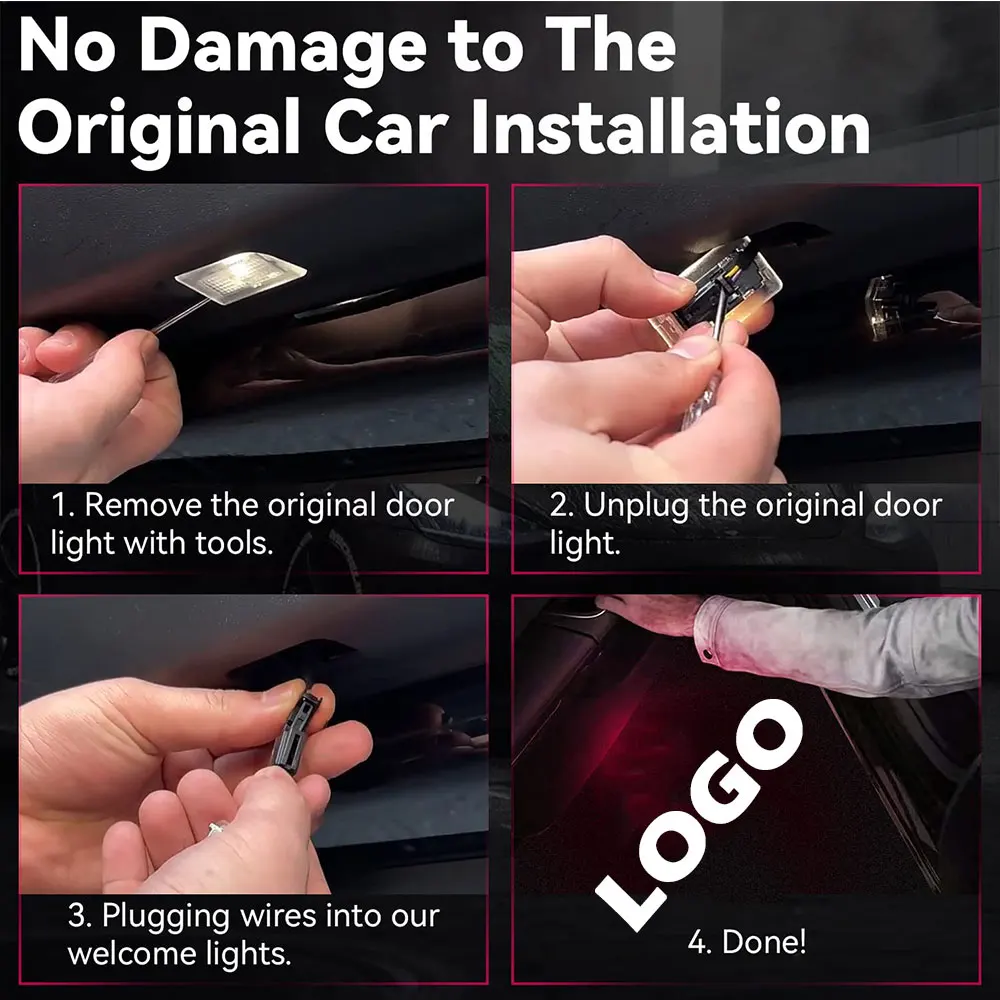 No Damage to The Original Car Installation

1. Remove the original door light with tools.

2. Unplug the original door light.

3. Plugging wires into our welcome lights.

LOGO

4. Done!