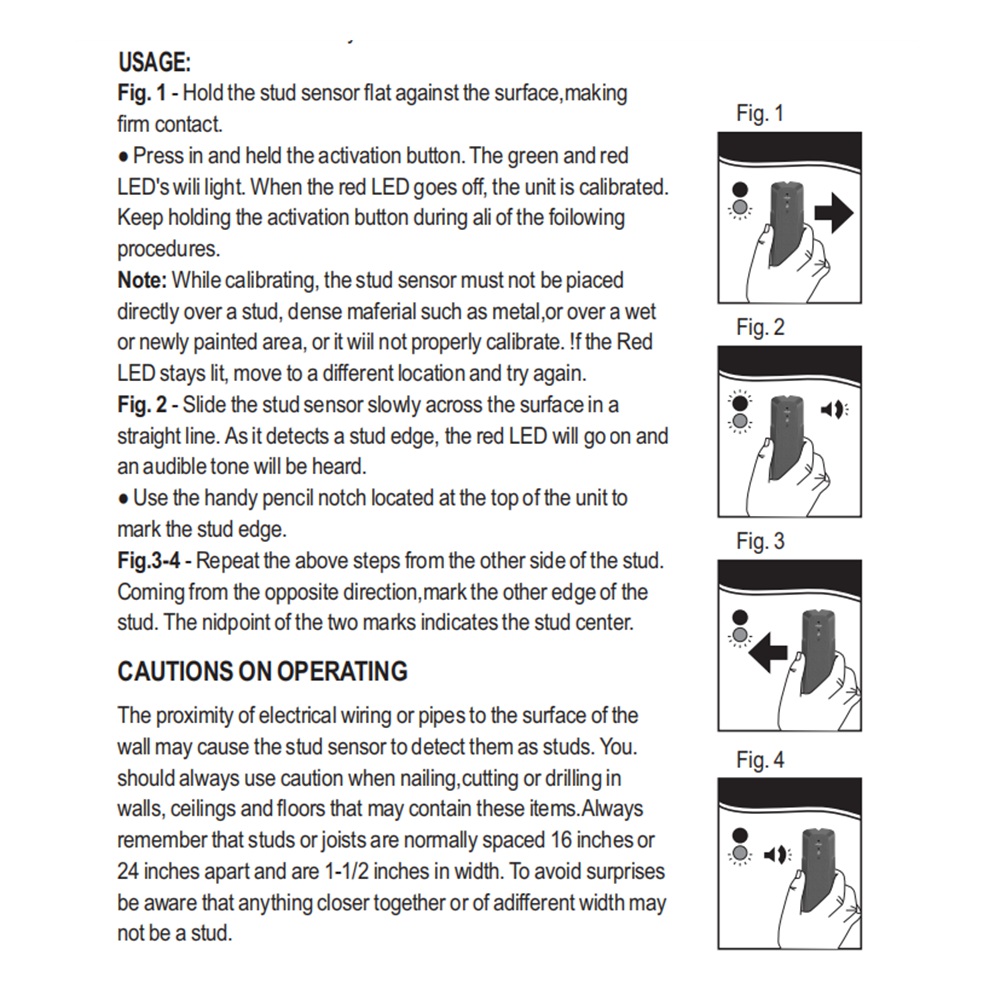 USAGE:
Fig. 1 - Hold the stud sensor flat against the surface,making firm contact.
● Press in and held the activation button. The green and red LED's wili light. When the red LED goes off, the unit is calibrated. Keep holding the activation button during ali of the foilowing procedures.
Note: While calibrating, the stud sensor must not be piaced directly over a stud, dense maferial such as metal,or over a wet or newly painted area, or it wiil not properly calibrate. !f the Red LED stays lit, move to a different location and try again.
Fig. 2 - Slide the stud sensor slowly across the surface in a straight line. As it detects a stud edge, the red LED will go on and an audible tone will be heard.
● Use the handy pencil notch located at the top of the unit to mark the stud edge.
Fig.3-4 - Repeat the above steps from the other side of the stud. Coming from the opposite direction,mark the other edge of the stud. The nidpoint of the two marks indicates the stud center.

CAUTIONS ON OPERATING
The proximity of electrical wiring or pipes to the surface of the wall may cause the stud sensor to detect them as studs. You. should always use caution when nailing,cutting or drilling in walls, ceilings and floors that may contain these items.Always remember that studs or joists are normally spaced 16 inches or 24 inches apart and are 1-1/2 inches in width. To avoid surprises be aware that anything closer together or of adifferent width may not be a stud.

Fig. 1
Fig. 2
Fig. 3
Fig. 4