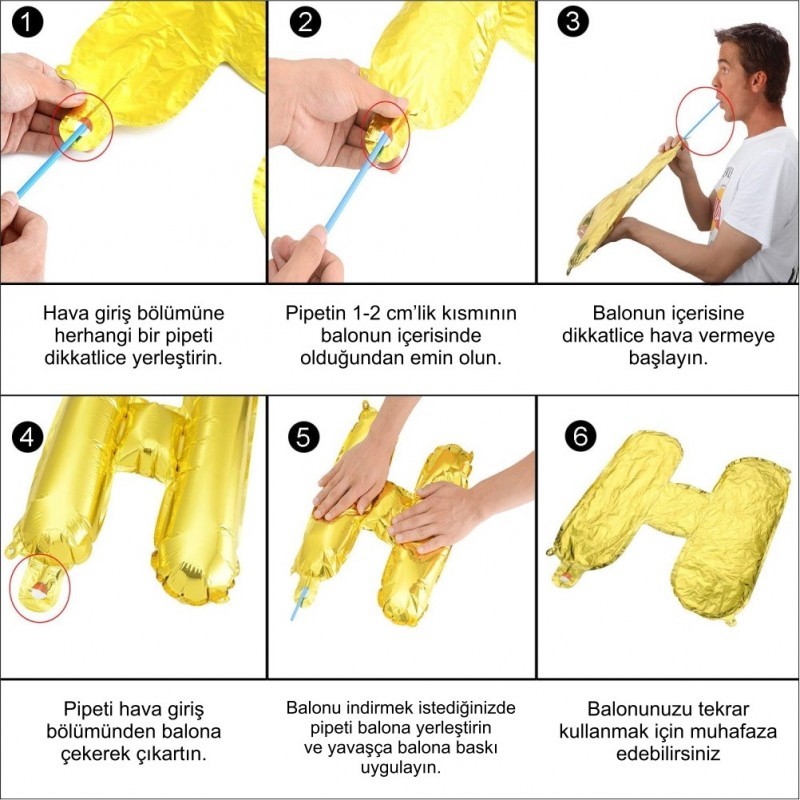 1

Hava giriş bölümüne herhangi bir pipeti dikkatlice yerleştirin.

2

Pipetin 1-2 cm'lik kısmının balonun içerisinde olduğundan emin olun.

3

Balonun içerisine dikkatlice hava vermeye başlayın.

4

Pipeti hava giriş bölümünden balona çekerek çıkartın.

5

Balonu indirmek istediğinizde pipeti balona yerleştirin ve yavaşça balona baskı uygulayın.

6

Balonunuzu tekrar kullanmak için muhafaza edebilirsiniz