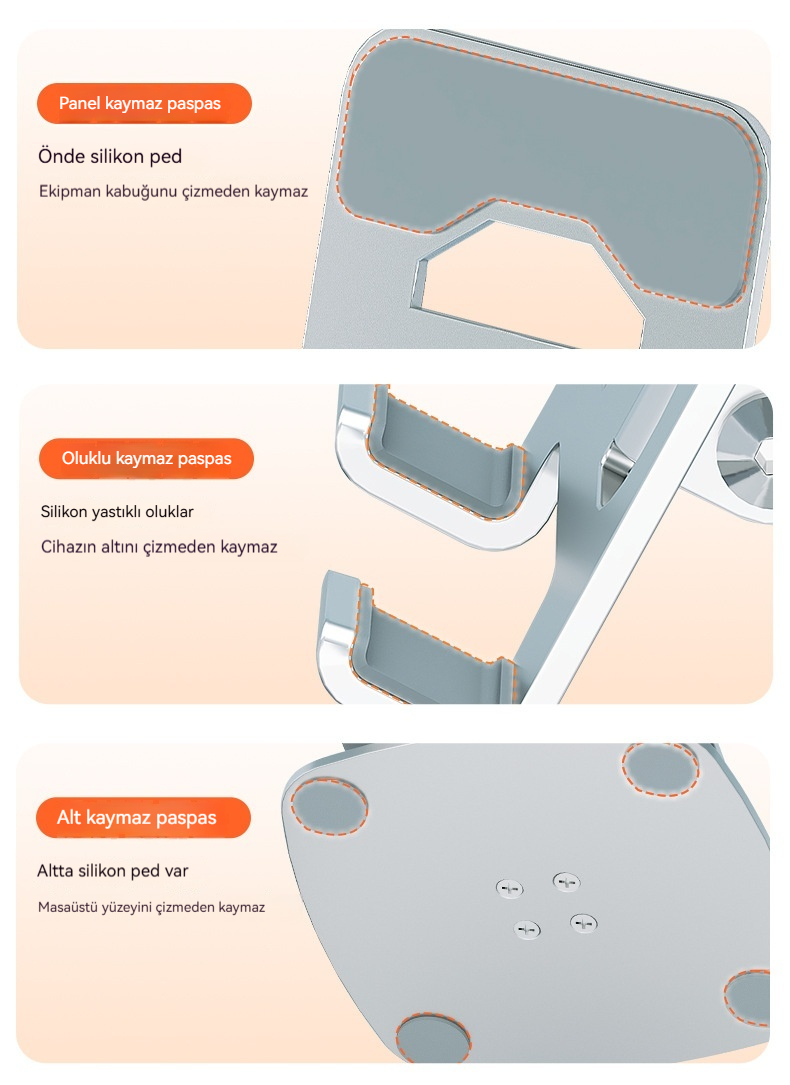 Panel kaymaz paspas

Önde silikon ped

Ekipman kabuğunu çizmeden kaymaz

Oluklu kaymaz paspas

Silikon yastıklı oluklar

Cihazın altını çizmeden kaymaz

Alt kaymaz paspas

Altta silikon ped var

Masaüstü yüzeyini çizmeden kaymaz