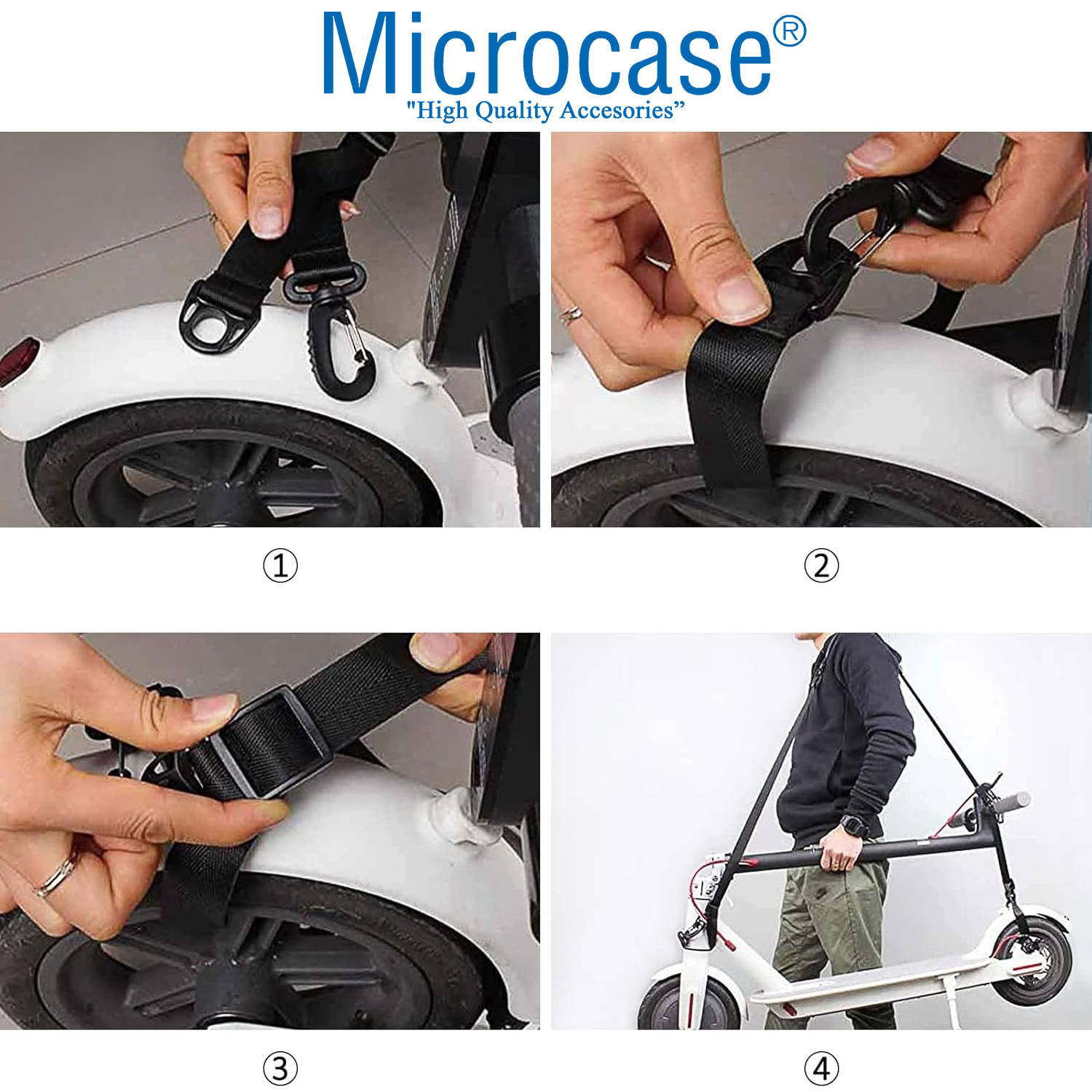 Microcase®
"High Quality Accesories"

①

②

③

④