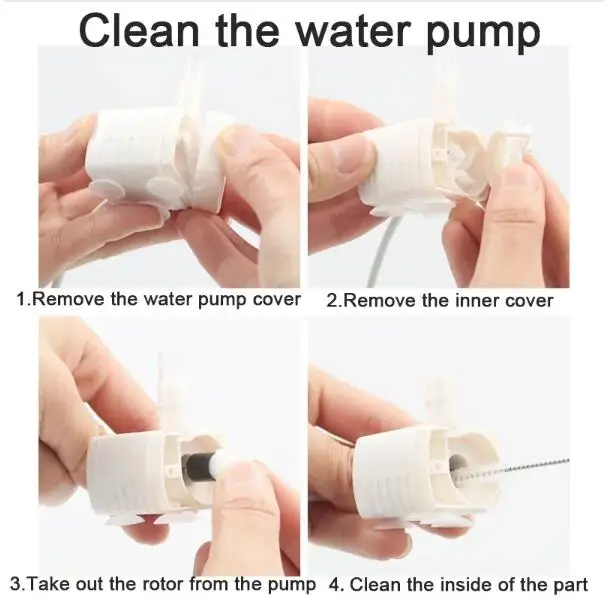 Clean the water pump

1.Remove the water pump cover

2.Remove the inner cover

3.Take out the rotor from the pump

4. Clean the inside of the part