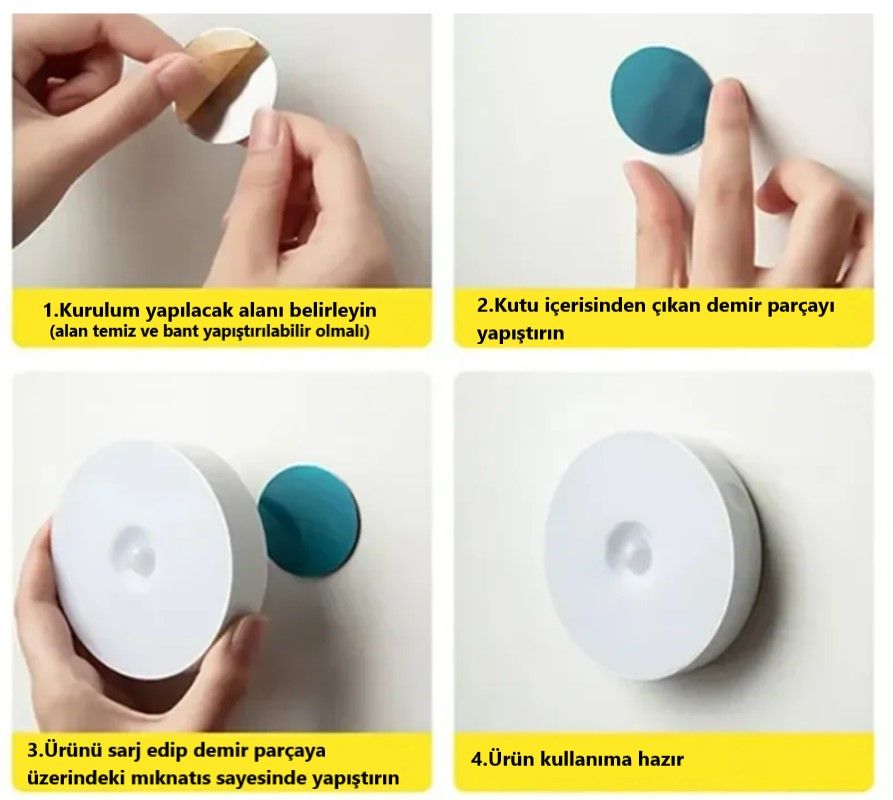 1.Kurulum yapılacak alanı belirleyin
(alan temiz ve bant yapıştırılabilir olmalı)

2.Kutu içerisinden çıkan demir parçayı yapıştırın

3.Ürünü sarj edip demir parçaya üzerindeki mıknatıs sayesinde yapıştırın

4.Ürün kullanıma hazır