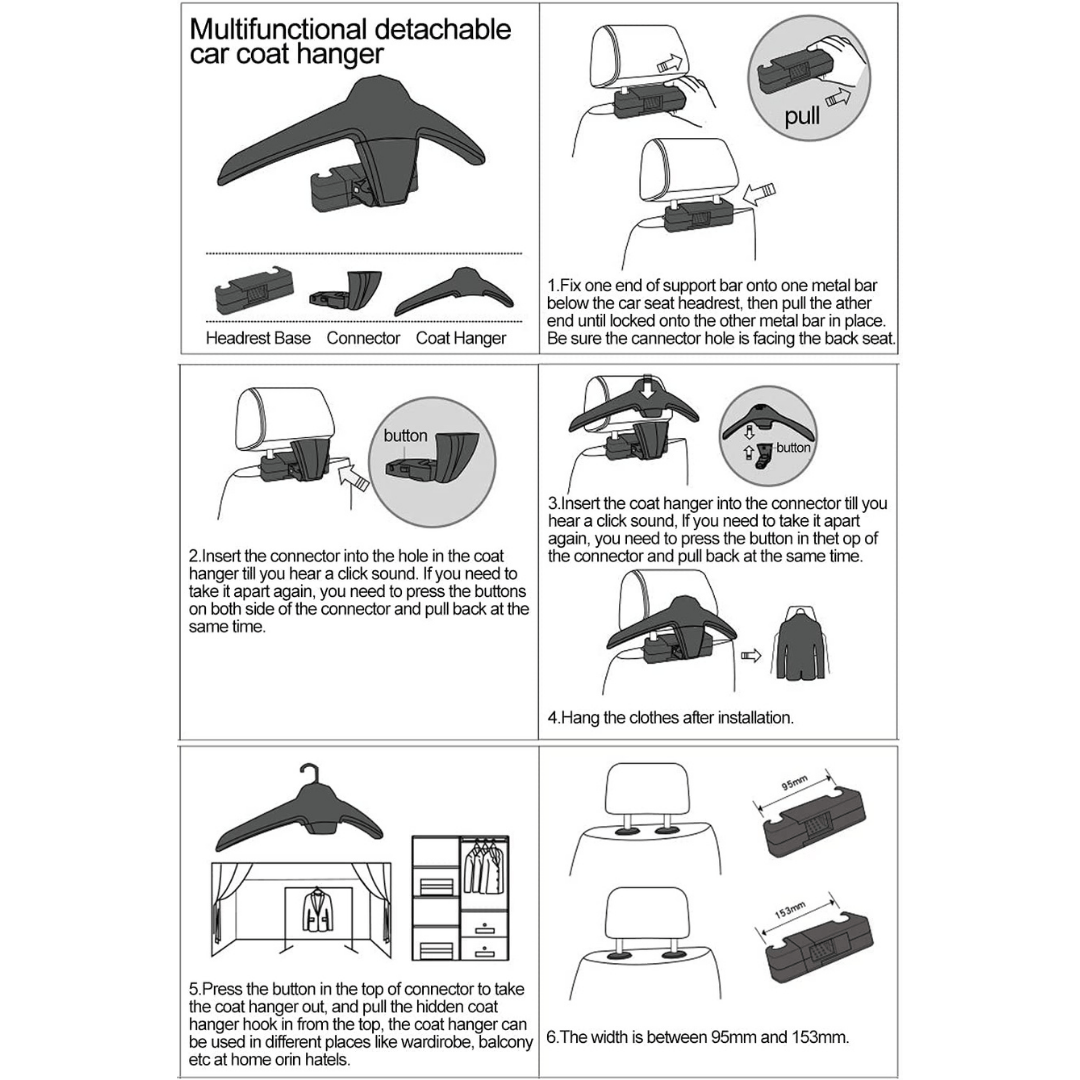 Multifunctional detachable car coat hanger

Headrest Base Connector Coat Hanger

pull

1.Fix one end of support bar onto one metal bar below the car seat headrest, then pull the ather end until locked onto the other metal bar in place. Be sure the cannector hole is facing the back seat.

button

2.Insert the connector into the hole in the coat hanger till you hear a click sound. If you need to take it apart again, you need to press the buttons on both side of the connector and pull back at the same time.

button

3.Insert the coat hanger into the connector till you hear a click sound, If you need to take it apart again, you need to press the button in thet op of the connector and pull back at the same time.

4.Hang the clothes after installation.

5.Press the button in the top of connector to take the coat hanger out, and pull the hidden coat hanger hook in from the top, the coat hanger can be used in different places like wardirobe, balcony etc at home orin hatels.

95mm

153mm

6.The width is between 95mm and 153mm.