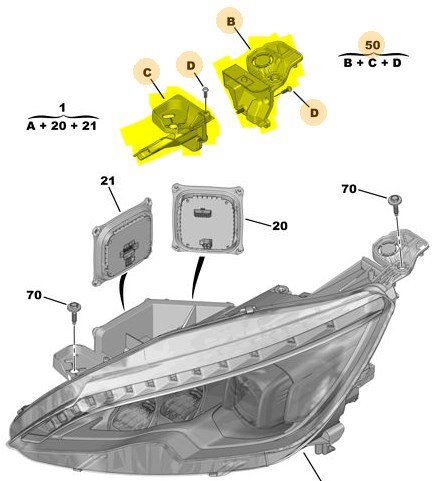 B

50
B + C + D

C

D

D

1
A + 20 + 21

21

20

70

70