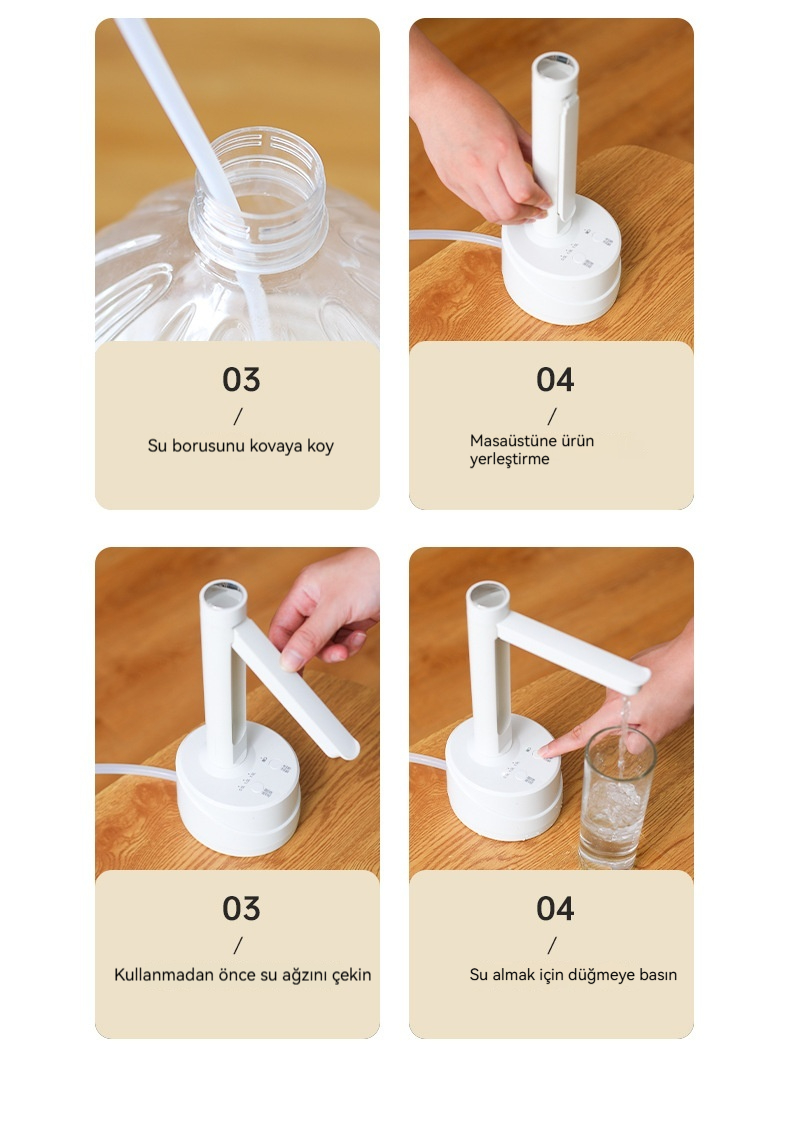 03
/
Su borusunu kovaya koy

04
/
Masaüstüne ürün yerleştirme

03
/
Kullanmadan önce su ağzını çekin

04
/
Su almak için düğmeye basın