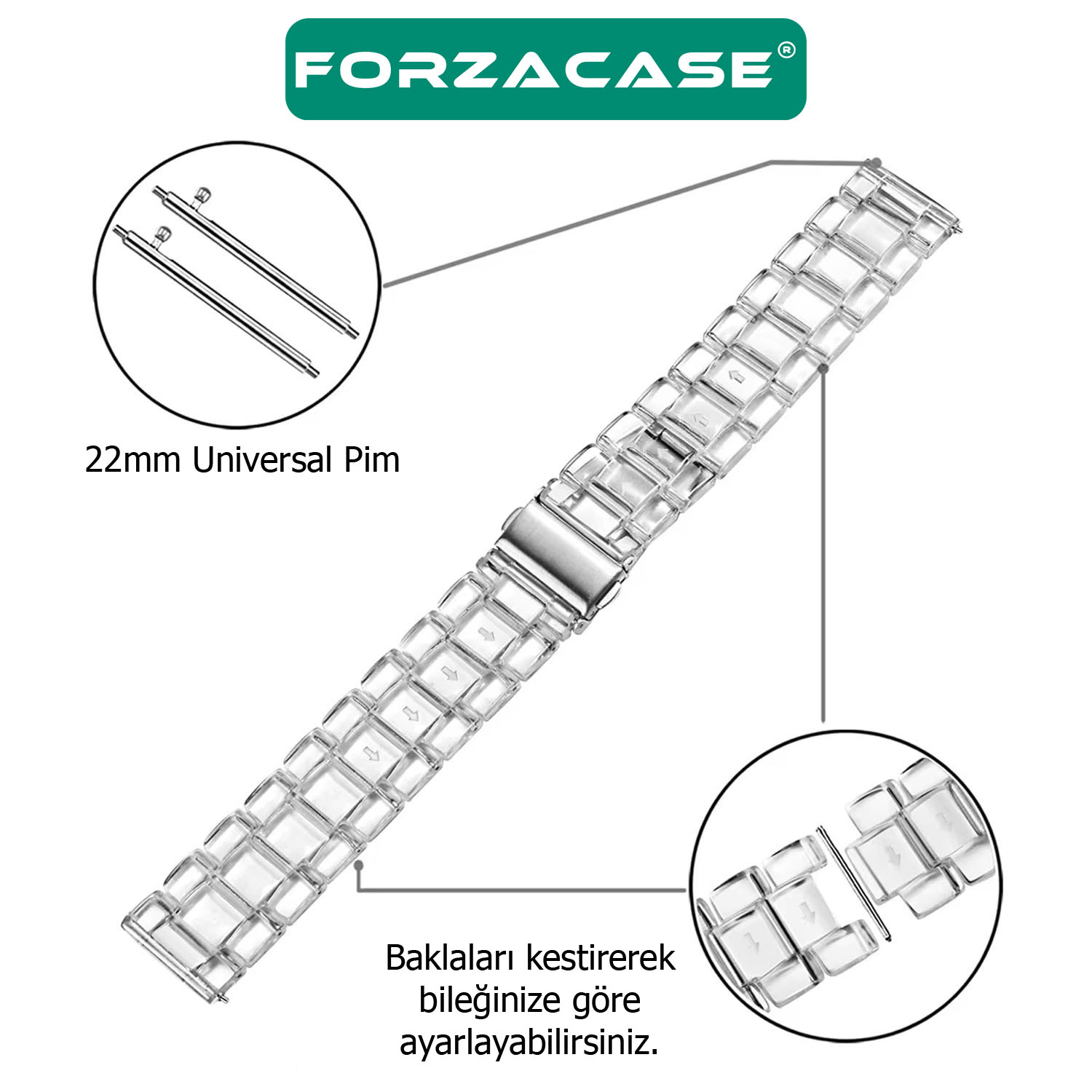 FORZACASE®

22mm Universal Pim

Baklaları kestirerek bileğinize göre ayarlayabilirsiniz.