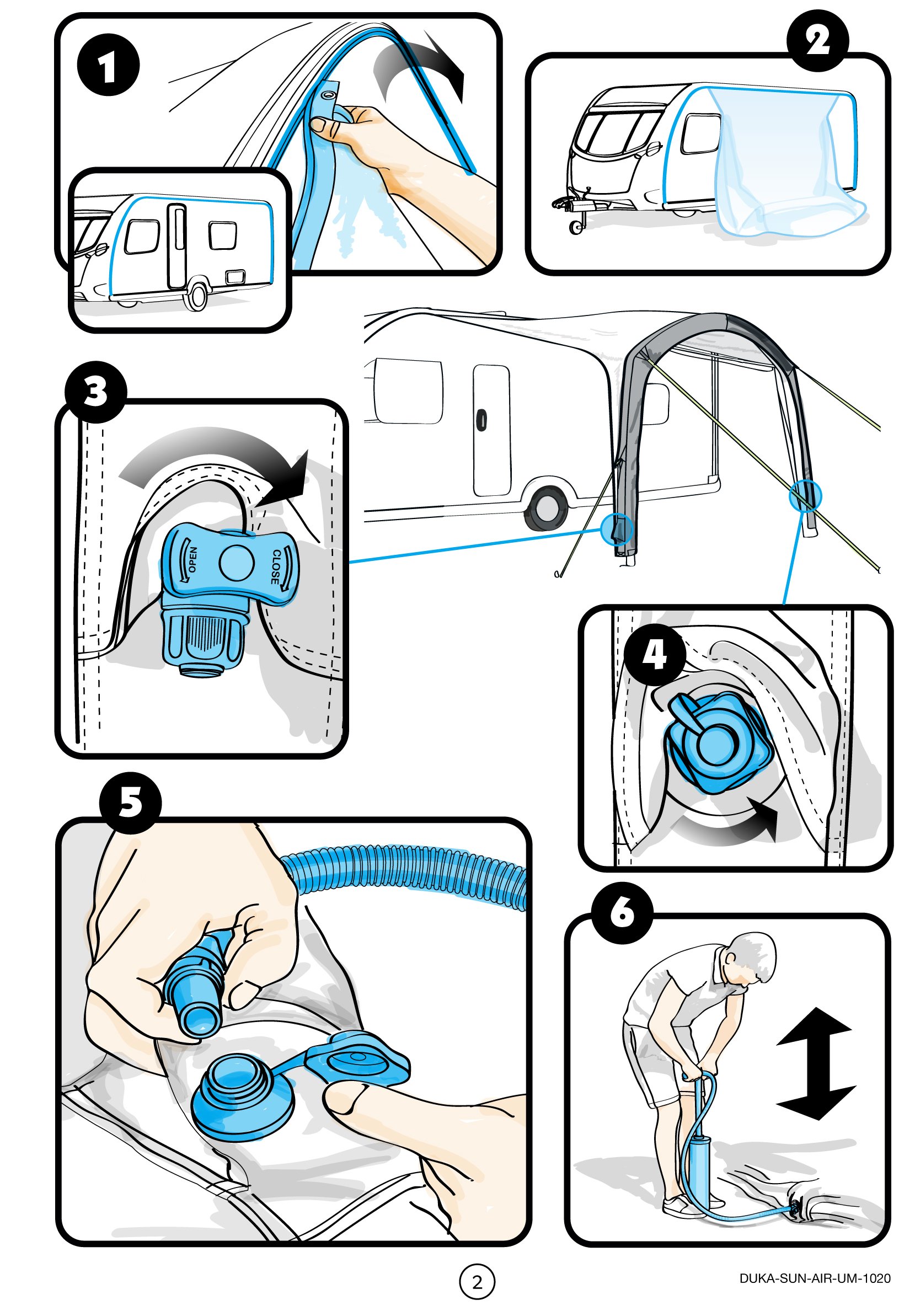 1

2

3

OPEN

CLOSE

4

5

6

2

DUKA-SUN-AIR-UM-1020