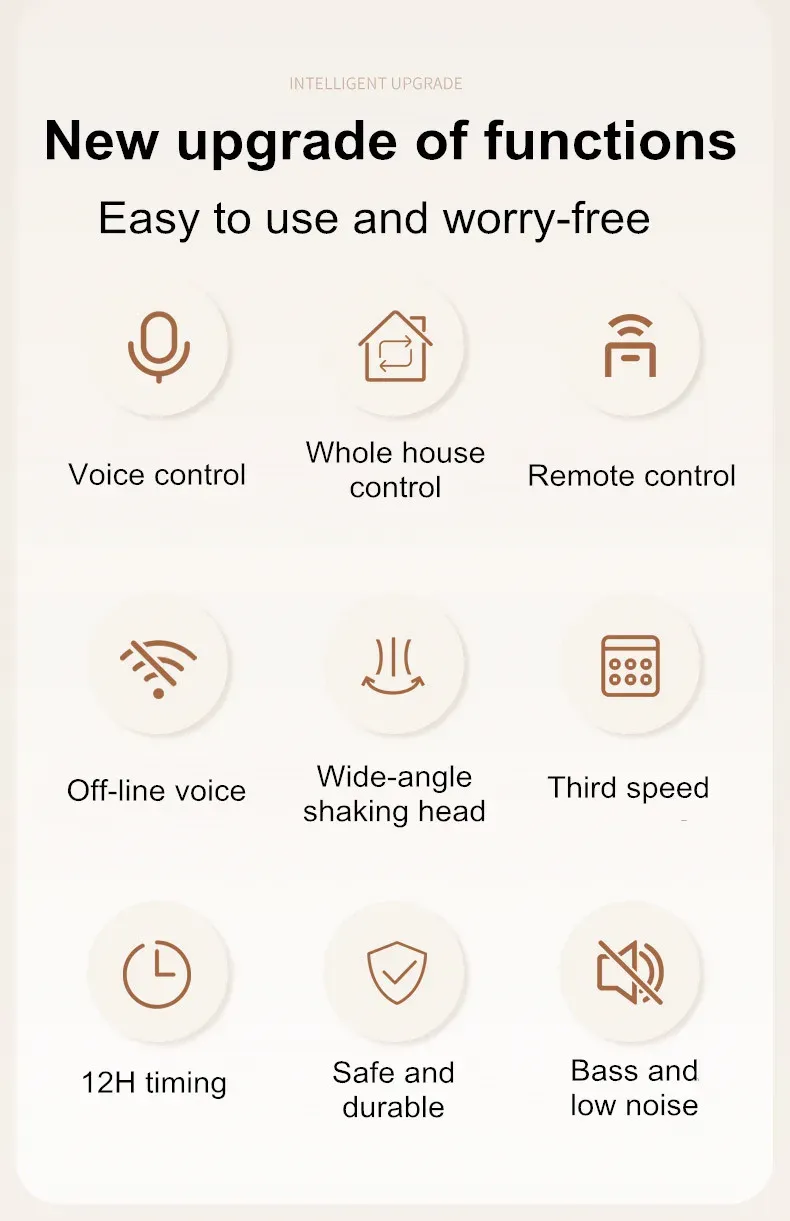 INTELLIGENT UPGRADE

New upgrade of functions

Easy to use and worry-free

Voice control

Whole house control

Remote control

Off-line voice

Wide-angle shaking head

Third speed

12H timing

Safe and durable

Bass and low noise