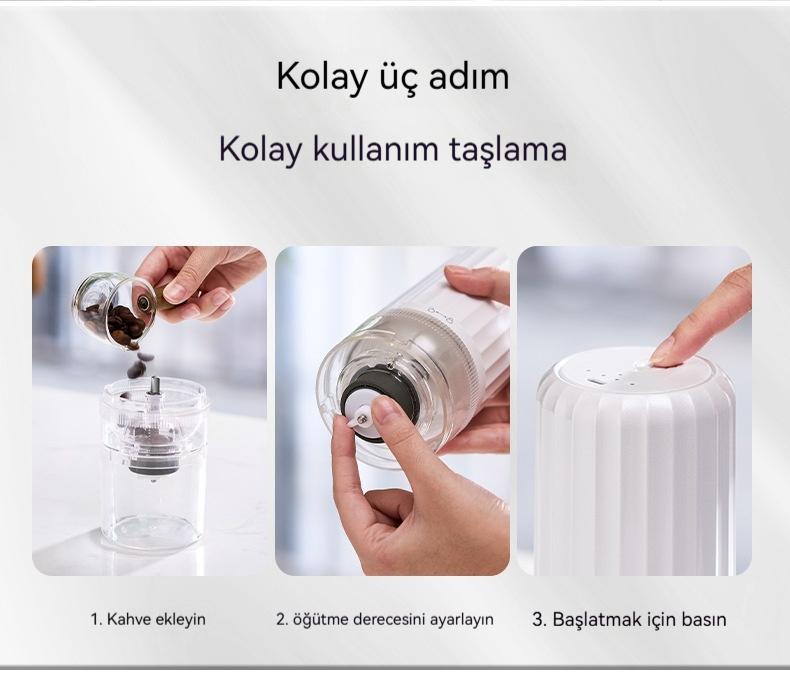 Kolay üç adım

Kolay kullanım taşlama

1. Kahve ekleyin

2. öğütme derecesini ayarlayın

3. Başlatmak için basın