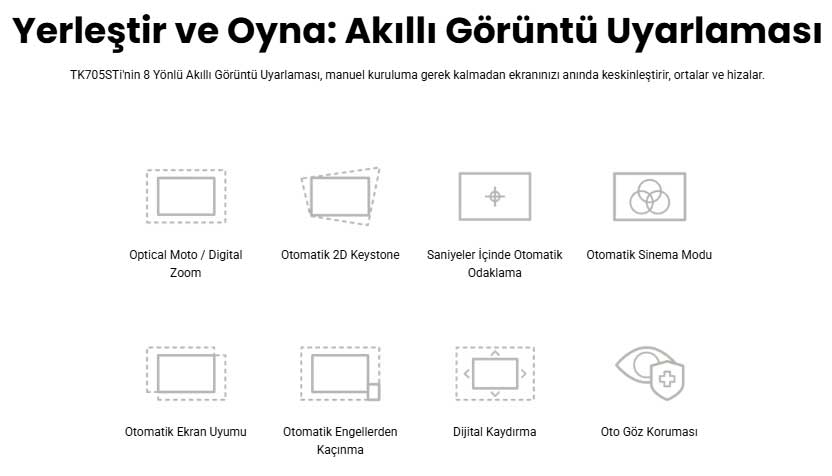 Yerleştir ve Oyna: Akıllı Görüntü Uyarlaması

TK705STi'nin 8 Yönlü Akıllı Görüntü Uyarlaması, manuel kuruluma gerek kalmadan ekranınızı anında keskinleştirir, ortalar ve hizalar.

Optical Moto / Digital Zoom

Otomatik 2D Keystone

Saniyeler İçinde Otomatik Odaklama

Otomatik Sinema Modu

Otomatik Ekran Uyumu

Otomatik Engellerden Kaçınma

Dijital Kaydırma

Oto Göz Koruması