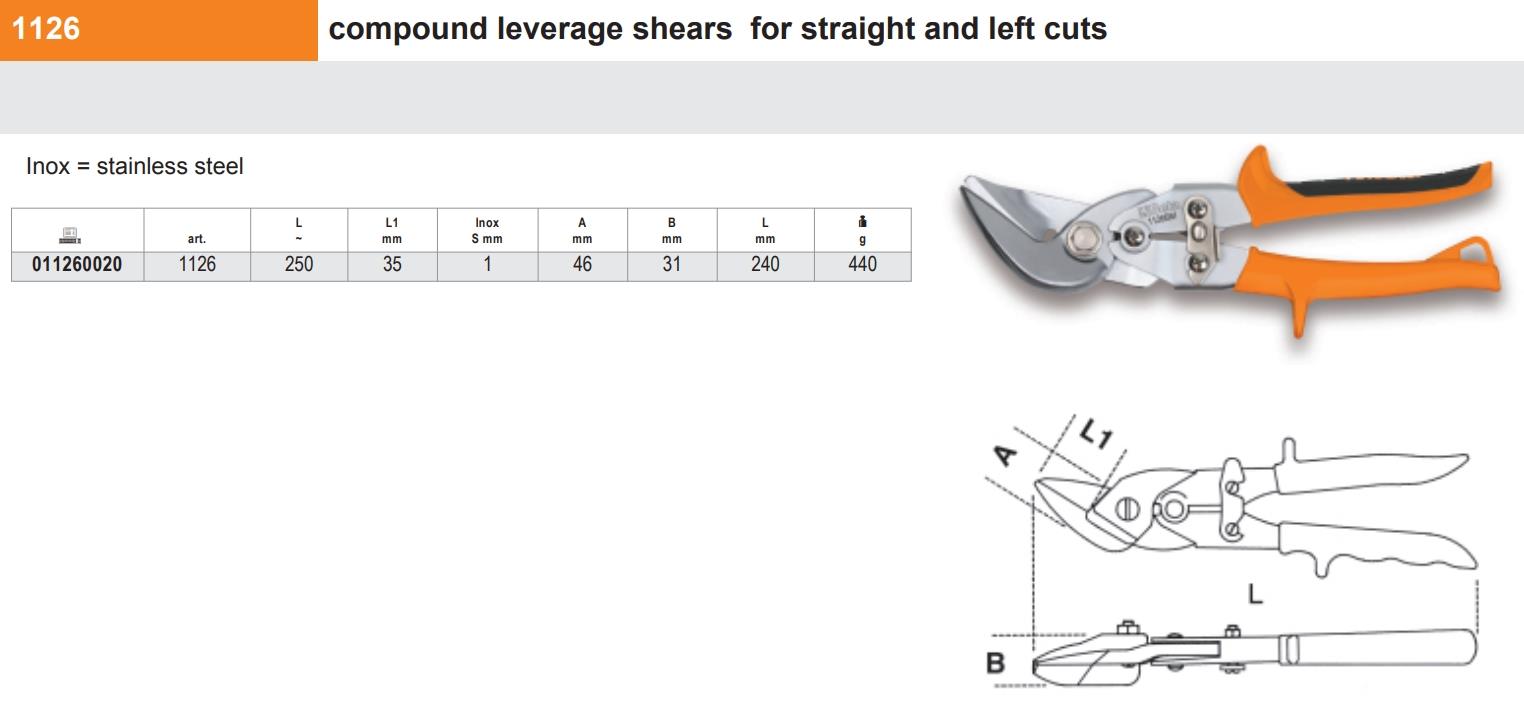 1126 compound leverage shears for straight and left cuts

Inox = stainless steel

| | art. | L ~ | L1 mm | Inox S mm | A mm | B mm | L mm | g |
|---|---|---|---|---|---|---|---|---|
| 011260020 | 1126 | 250 | 35 | 1 | 46 | 31 | 240 | 440 |

A
L1
L
B