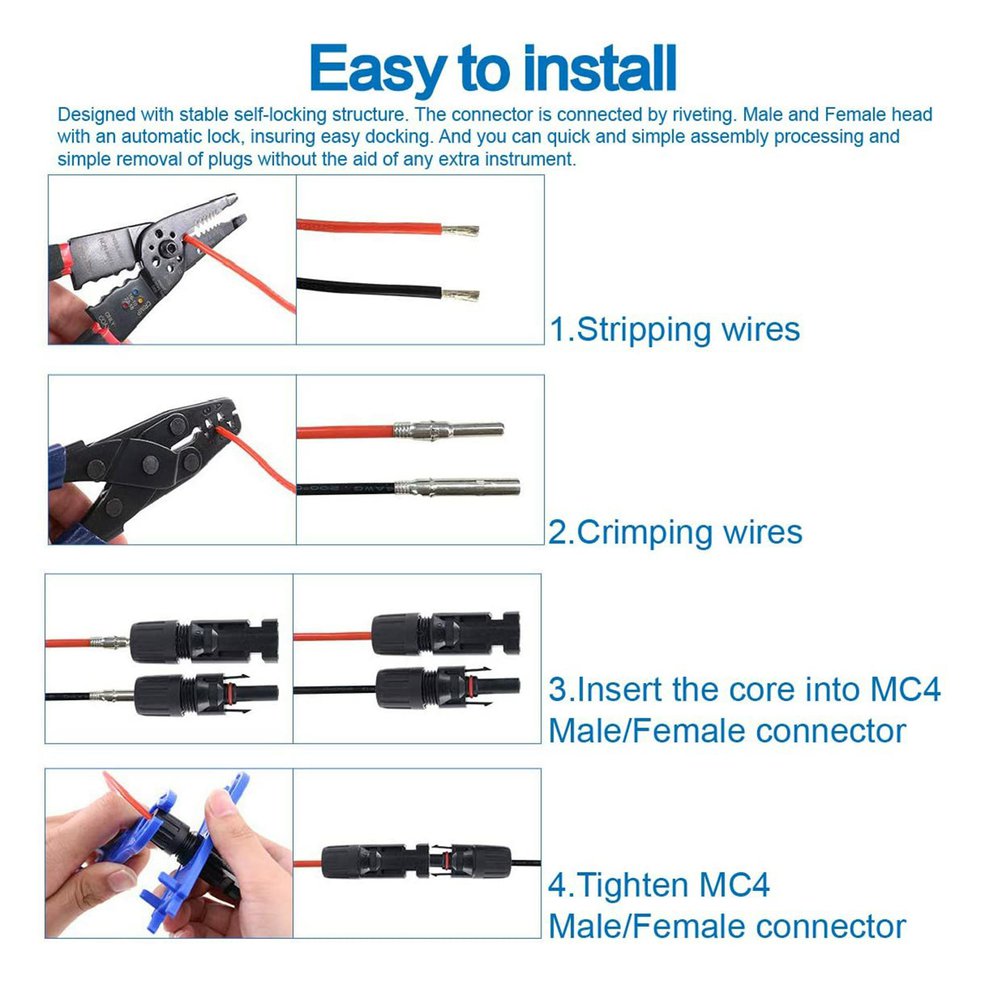 Easy to install

Designed with stable self-locking structure. The connector is connected by riveting. Male and Female head with an automatic lock, insuring easy docking. And you can quick and simple assembly processing and simple removal of plugs without the aid of any extra instrument.

1.Stripping wires

2.Crimping wires

3.Insert the core into MC4 Male/Female connector

4.Tighten MC4 Male/Female connector