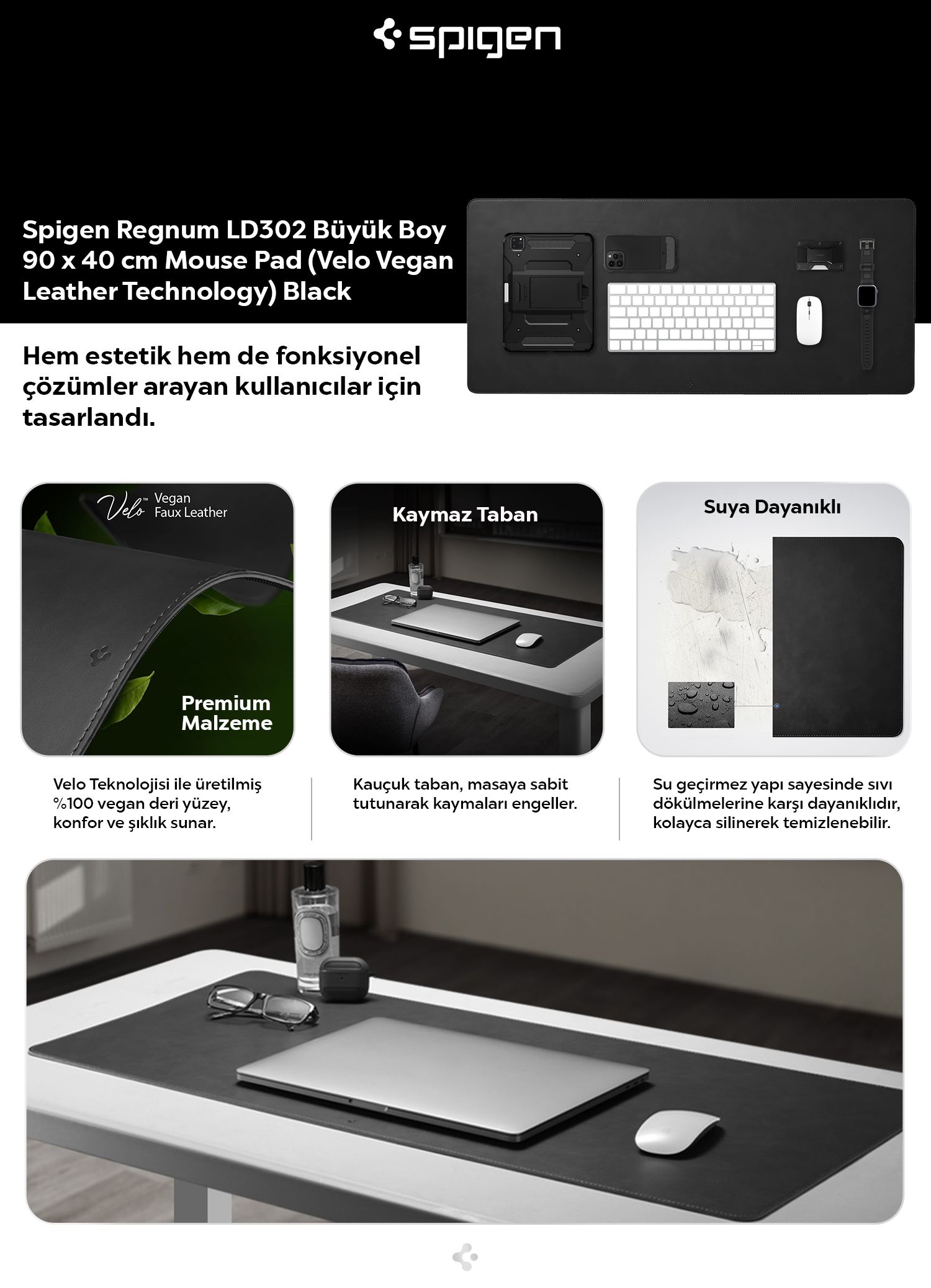 spigen

Spigen Regnum LD302 Büyük Boy 90 x 40 cm Mouse Pad (Velo Vegan Leather Technology) Black

Hem estetik hem de fonksiyonel çözümler arayan kullanıcılar için tasarlandı.

Velo™ Vegan Faux Leather

Premium Malzeme

Kaymaz Taban

Suya Dayanıklı

Velo Teknolojisi ile üretilmiş %100 vegan deri yüzey, konfor ve şıklık sunar.

Kauçuk taban, masaya sabit tutunarak kaymaları engeller.

Su geçirmez yapı sayesinde sıvı dökülmelerine karşı dayanıklıdır, kolayca silinerek temizlenebilir.