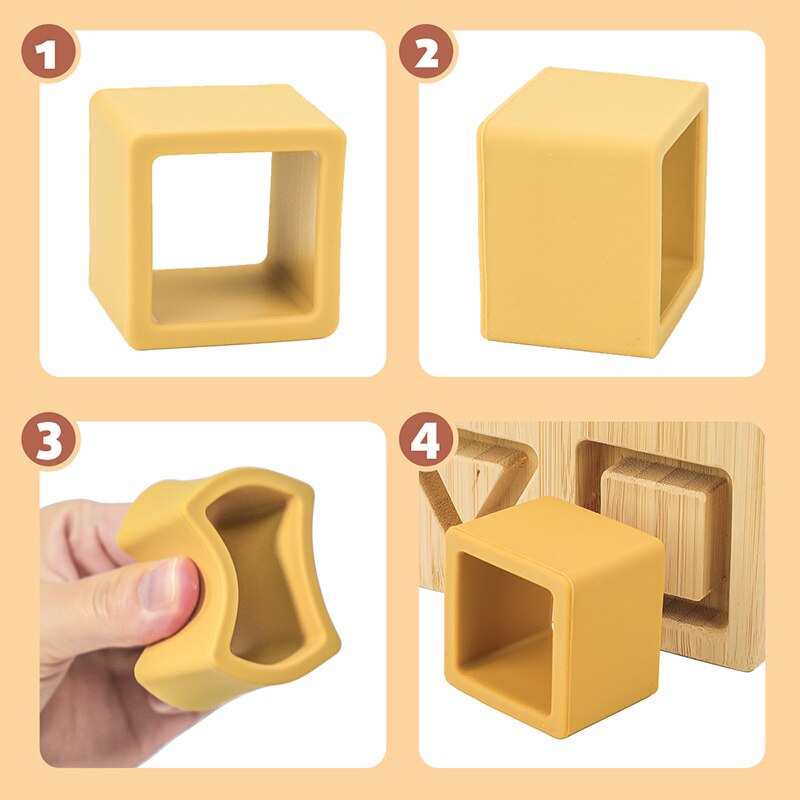 1

2

3

4