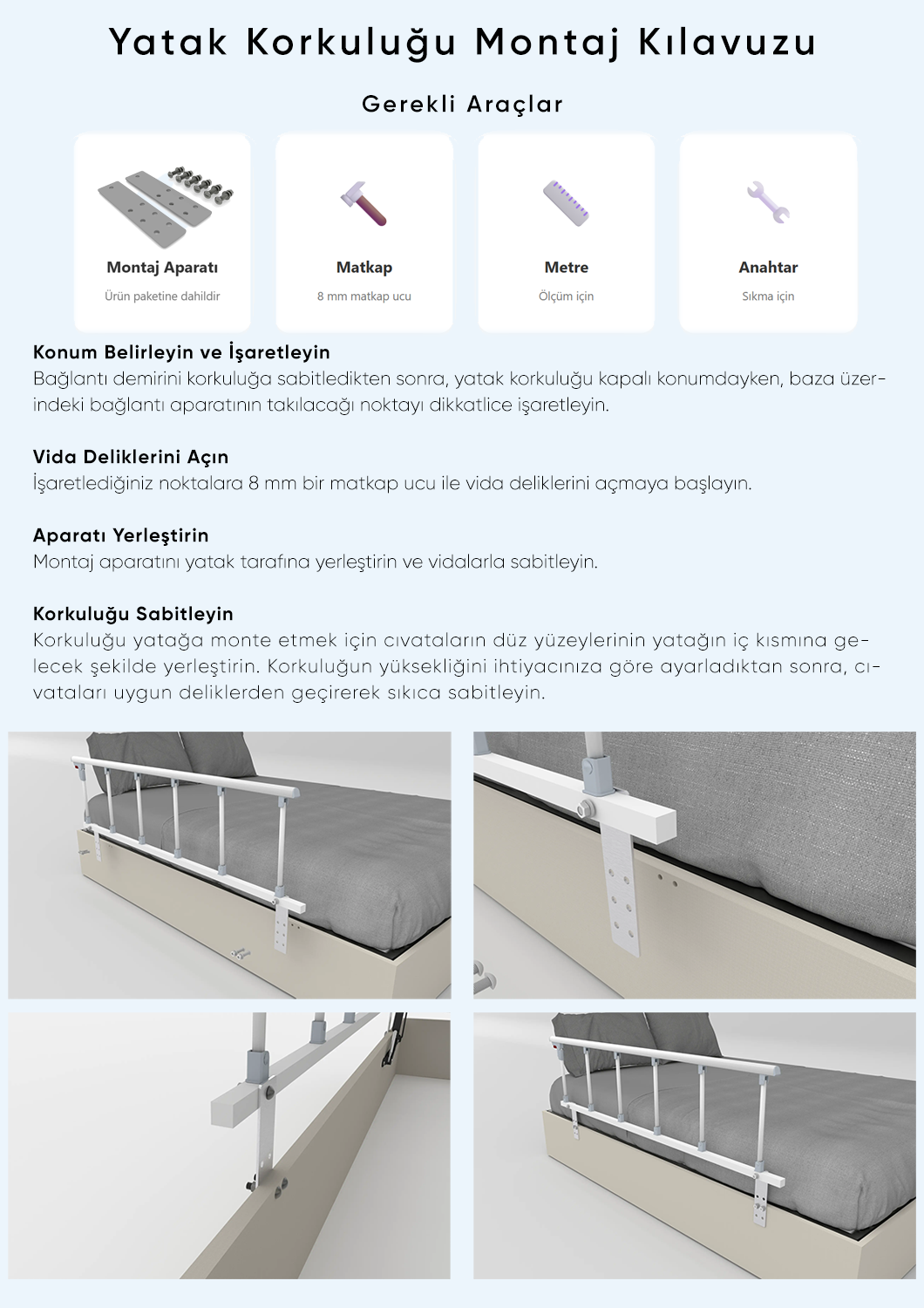 Yatak Korkuluğu Montaj Kılavuzu

Gerekli Araçlar

Montaj Aparatı
Ürün paketine dahildir

Matkap
8 mm matkap ucu

Metre
Ölçüm için

Anahtar
Sıkma için

Konum Belirleyin ve İşaretleyin
Bağlantı demirini korkuluğa sabitledikten sonra, yatak korkuluğu kapalı konumdayken, baza üzerindeki bağlantı aparatının takılacağı noktayı dikkatlice işaretleyin.

Vida Deliklerini Açın
İşaretlediğiniz noktalara 8 mm bir matkap ucu ile vida deliklerini açmaya başlayın.

Aparatı Yerleştirin
Montaj aparatını yatak tarafına yerleştirin ve vidalarla sabitleyin.

Korkuluğu Sabitleyin
Korkuluğu yatağa monte etmek için cıvataların düz yüzeylerinin yatağın iç kısmına gelecek şekilde yerleştirin. Korkuluğun yüksekliğini ihtiyacınıza göre ayarladıktan sonra, cıvataları uygun deliklerden geçirerek sıkıca sabitleyin.