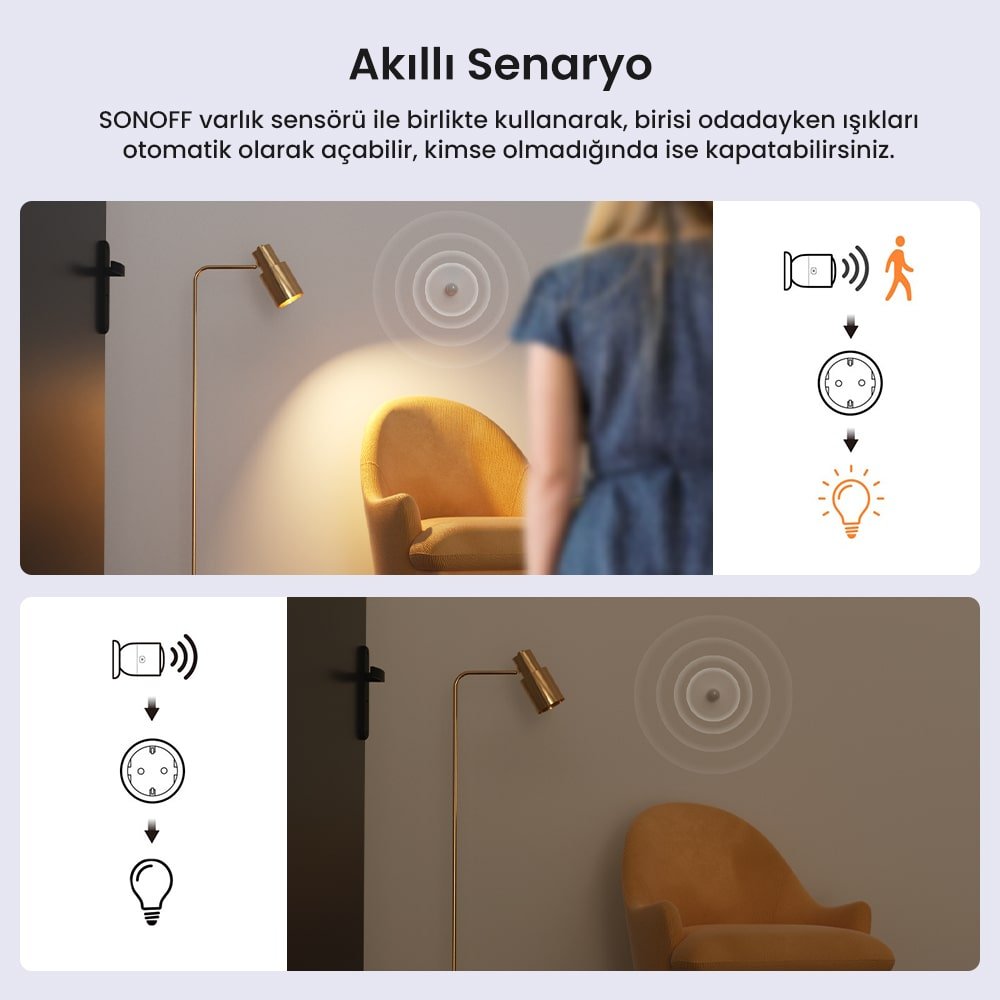 Akıllı Senaryo

SONOFF varlık sensörü ile birlikte kullanarak, birisi odadayken ışıkları otomatik olarak açabilir, kimse olmadığında ise kapatabilirsiniz.