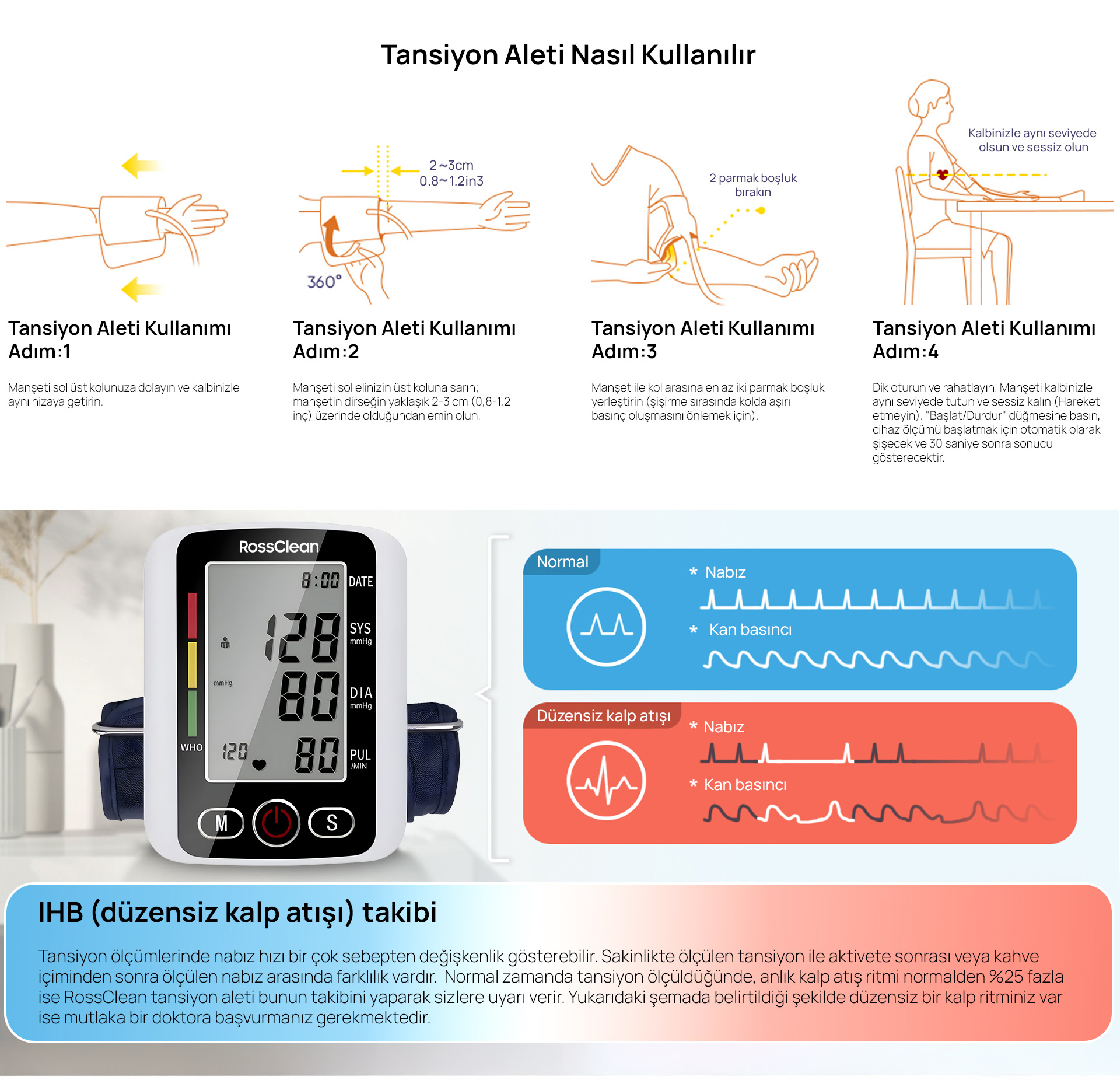 Tansiyon Aleti Nasıl Kullanılır

2~3cm
0.8~1.2in3

360°

2 parmak boşluk bırakın

Kalbinizle aynı seviyede olsun ve sessiz olun

Tansiyon Aleti Kullanımı Adım:1

Manşeti sol üst kolunuza dolayın ve kalbinizle aynı hizaya getirin.

Tansiyon Aleti Kullanımı Adım:2

Manşeti sol elinizin üst koluna sarın; manşetin dirseğin yaklaşık 2-3 cm (0,8-1,2 inç) üzerinde olduğundan emin olun.

Tansiyon Aleti Kullanımı Adım:3

Manşet ile kol arasına en az iki parmak boşluk yerleştirin (şişirme sırasında kolda aşırı basınç oluşmasını önlemek için).

Tansiyon Aleti Kullanımı Adım:4

Dik oturun ve rahatlayın. Manşeti kalbinizle aynı seviyede tutun ve sessiz kalın (Hareket etmeyin). "Başlat/Durdur" düğmesine basın, cihaz ölçümü başlatmak için otomatik olarak şişecek ve 30 saniye sonra sonucu gösterecektir.

RossClean
8:00 DATE
128 SYS mmHg
mmHg
80 DIA mmHg
WHO 120
80 PUL /MIN
M S

Normal
* Nabız
* Kan basıncı

Düzensiz kalp atışı
* Nabız
* Kan basıncı

IHB (düzensiz kalp atışı) takibi

Tansiyon ölçümlerinde nabız hızı bir çok sebepten değişkenlik gösterebilir. Sakinlikte ölçülen tansiyon ile aktivete sonrası veya kahve içiminden sonra ölçülen nabız arasında farklılık vardır. Normal zamanda tansiyon ölçüldüğünde, anlık kalp atış ritmi normalden %25 fazla ise RossClean tansiyon aleti bunun takibini yaparak sizlere uyarı verir. Yukarıdaki şemada belirtildiği şekilde düzensiz bir kalp ritminiz var ise mutlaka bir doktora başvurmanız gerekmektedir.