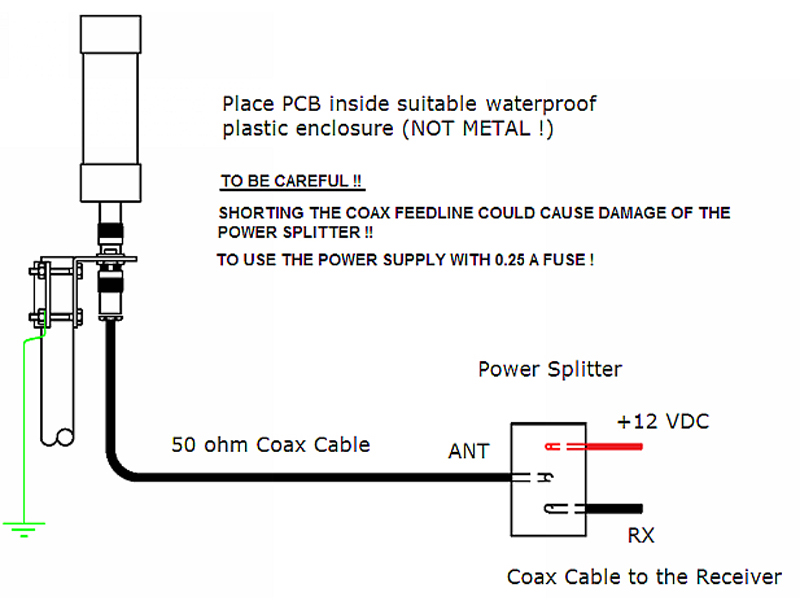 Place PCB inside suitable waterproof plastic enclosure (NOT METAL !)

TO BE CAREFUL !!

SHORTING THE COAX FEEDLINE COULD CAUSE DAMAGE OF THE POWER SPLITTER !!

TO USE THE POWER SUPPLY WITH 0.25 A FUSE !

Power Splitter

+12 VDC

50 ohm Coax Cable

ANT

RX

Coax Cable to the Receiver