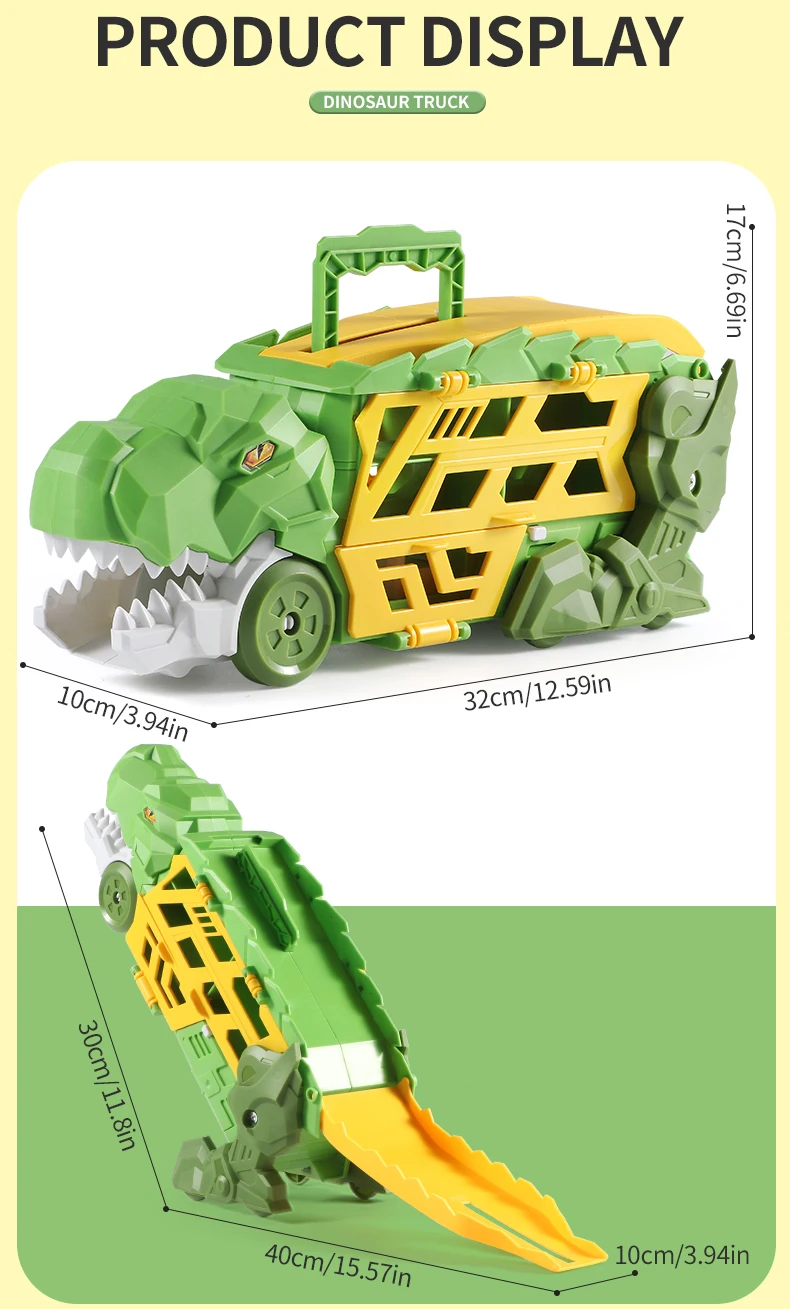 PRODUCT DISPLAY

DINOSAUR TRUCK

17cm/6.69in

10cm/3.94in

32cm/12.59in

30cm/11.8in

40cm/15.57in

10cm/3.94in