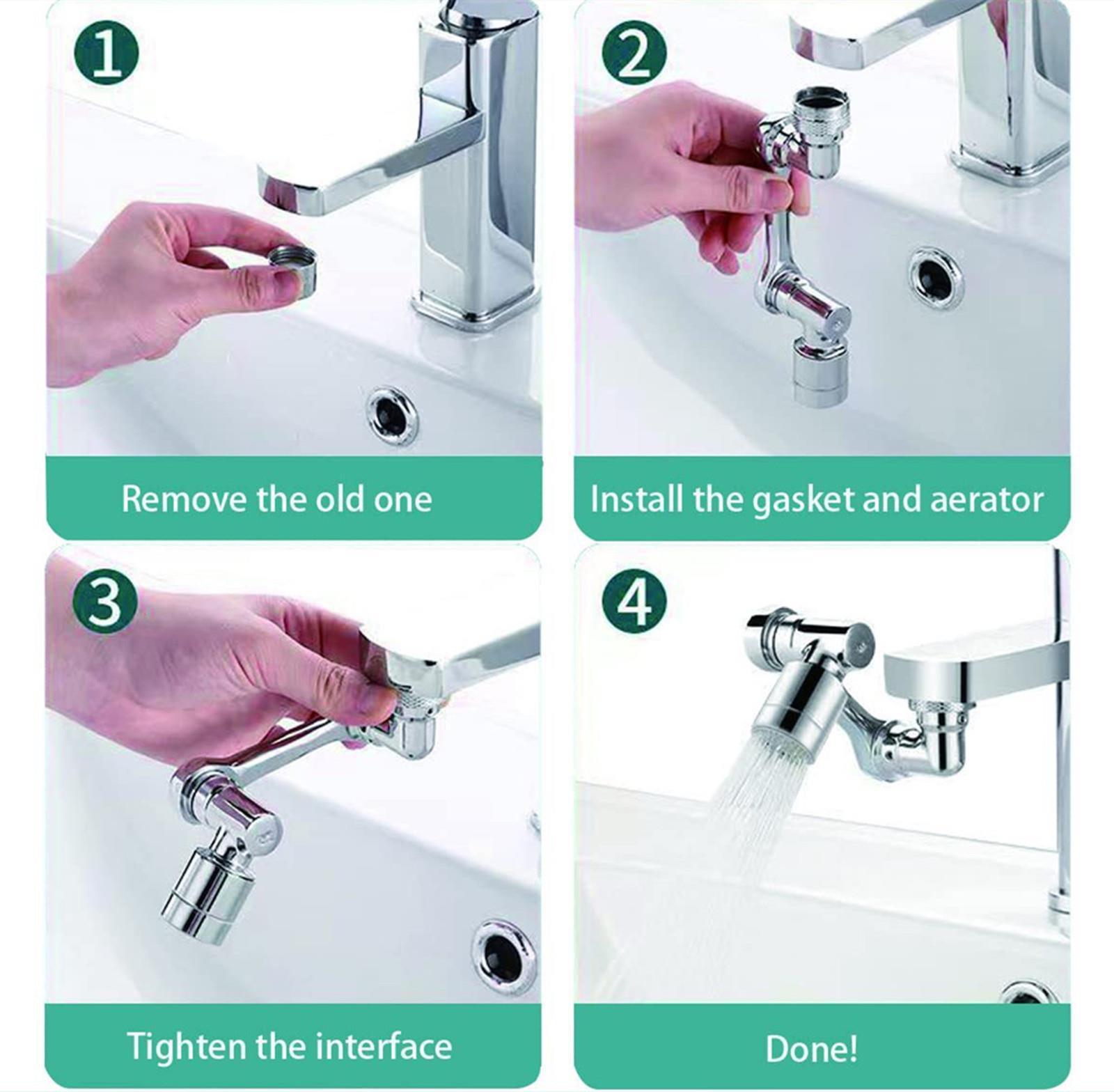 1

Remove the old one

2

Install the gasket and aerator

3

Tighten the interface

4

Done!