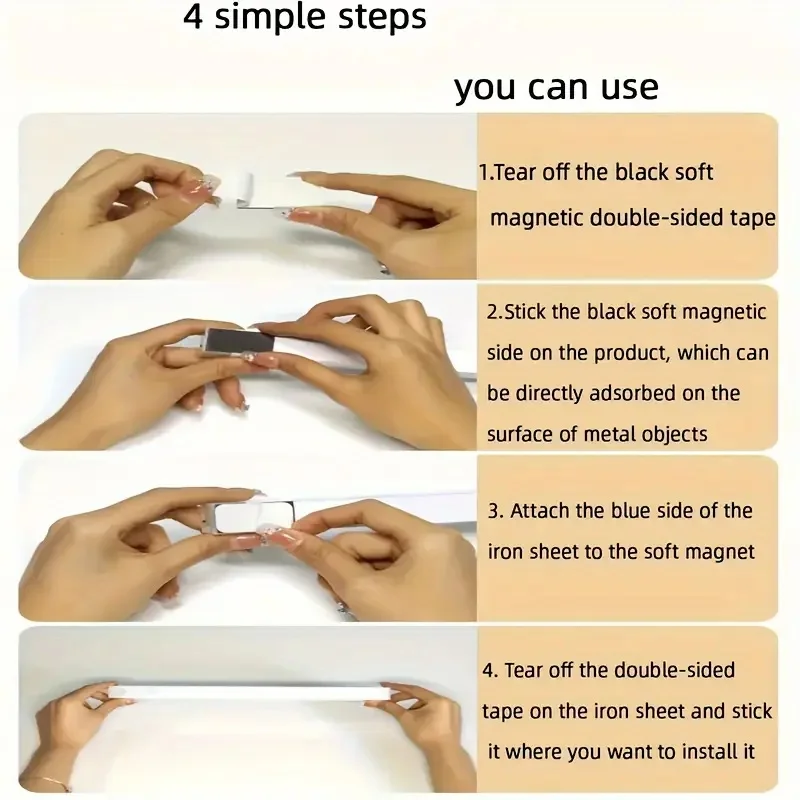 4 simple steps

you can use

1.Tear off the black soft magnetic double-sided tape

2.Stick the black soft magnetic side on the product, which can be directly adsorbed on the surface of metal objects

3. Attach the blue side of the iron sheet to the soft magnet

4. Tear off the double-sided tape on the iron sheet and stick it where you want to install it