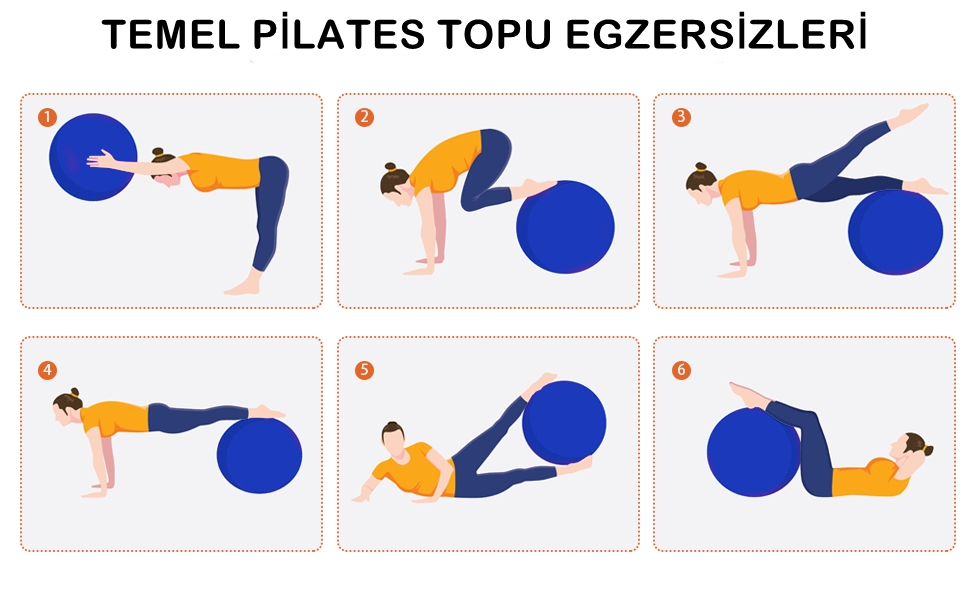 TEMEL PİLATES TOPU EGZERSİZLERİ

1

2

3

4

5

6