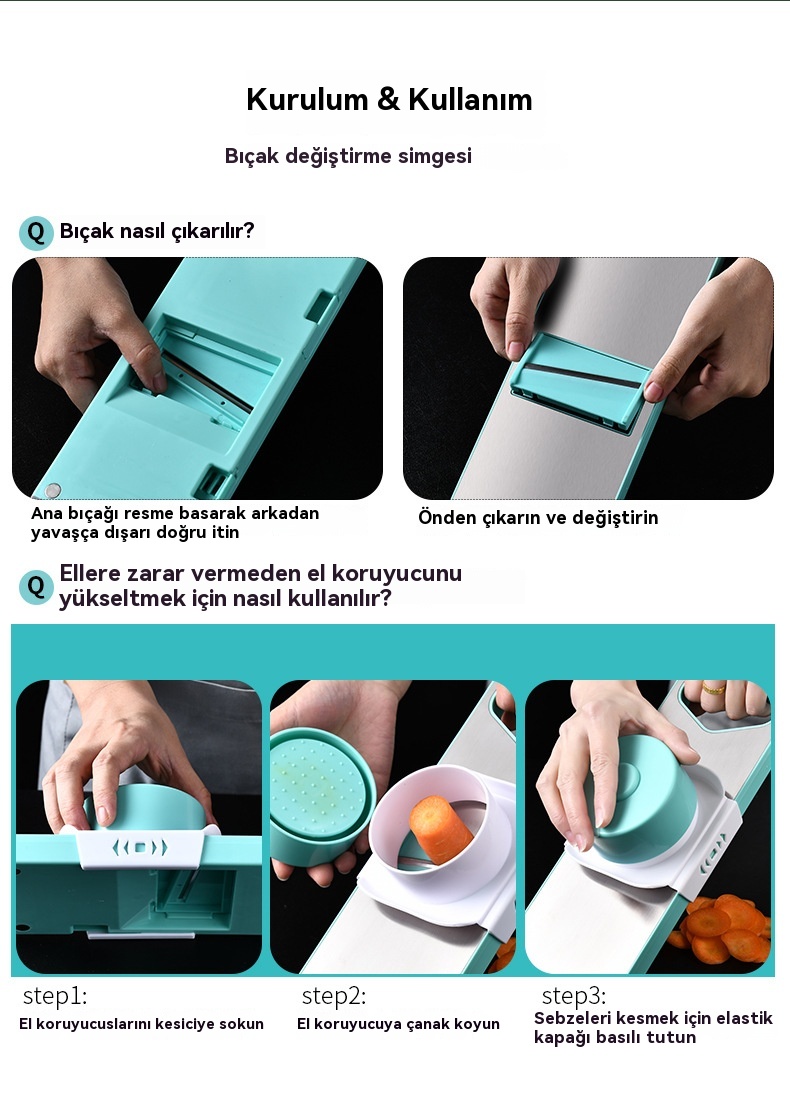 Kurulum & Kullanım

Bıçak değiştirme simgesi

Q Bıçak nasıl çıkarılır?

Ana bıçağı resme basarak arkadan yavaşça dışarı doğru itin

Önden çıkarın ve değiştirin

Q Ellere zarar vermeden el koruyucunu yükseltmek için nasıl kullanılır?

step1:
El koruyucuslarını kesiciye sokun

step2:
El koruyucuya çanak koyun

step3:
Sebzeleri kesmek için elastik kapağı basılı tutun