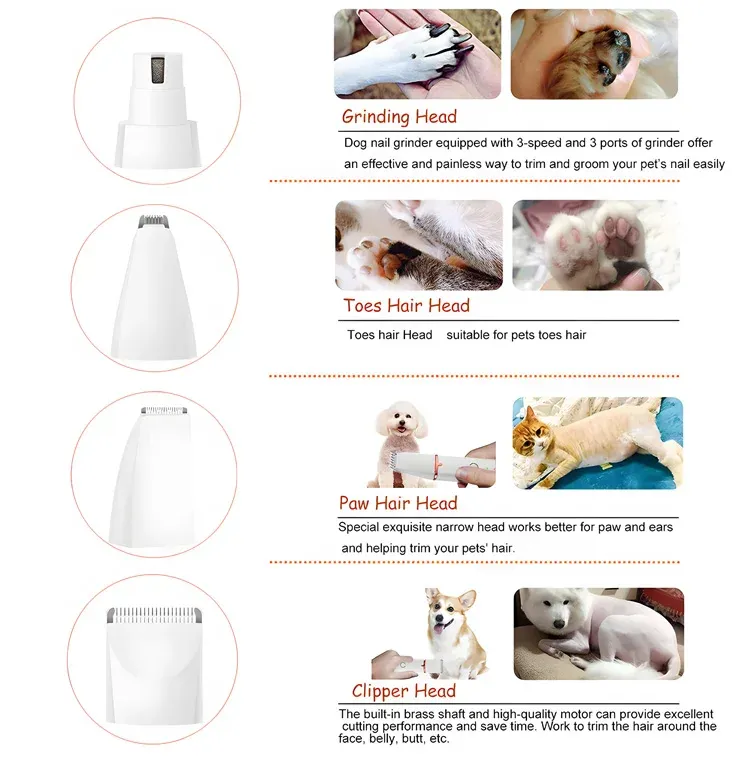 Grinding Head

Dog nail grinder equipped with 3-speed and 3 ports of grinder offer an effective and painless way to trim and groom your pet's nail easily

Toes Hair Head

Toes hair Head suitable for pets toes hair

Paw Hair Head

Special exquisite narrow head works better for paw and ears and helping trim your pets' hair.

Clipper Head

The built-in brass shaft and high-quality motor can provide excellent cutting performance and save time. Work to trim the hair around the face, belly, butt, etc.