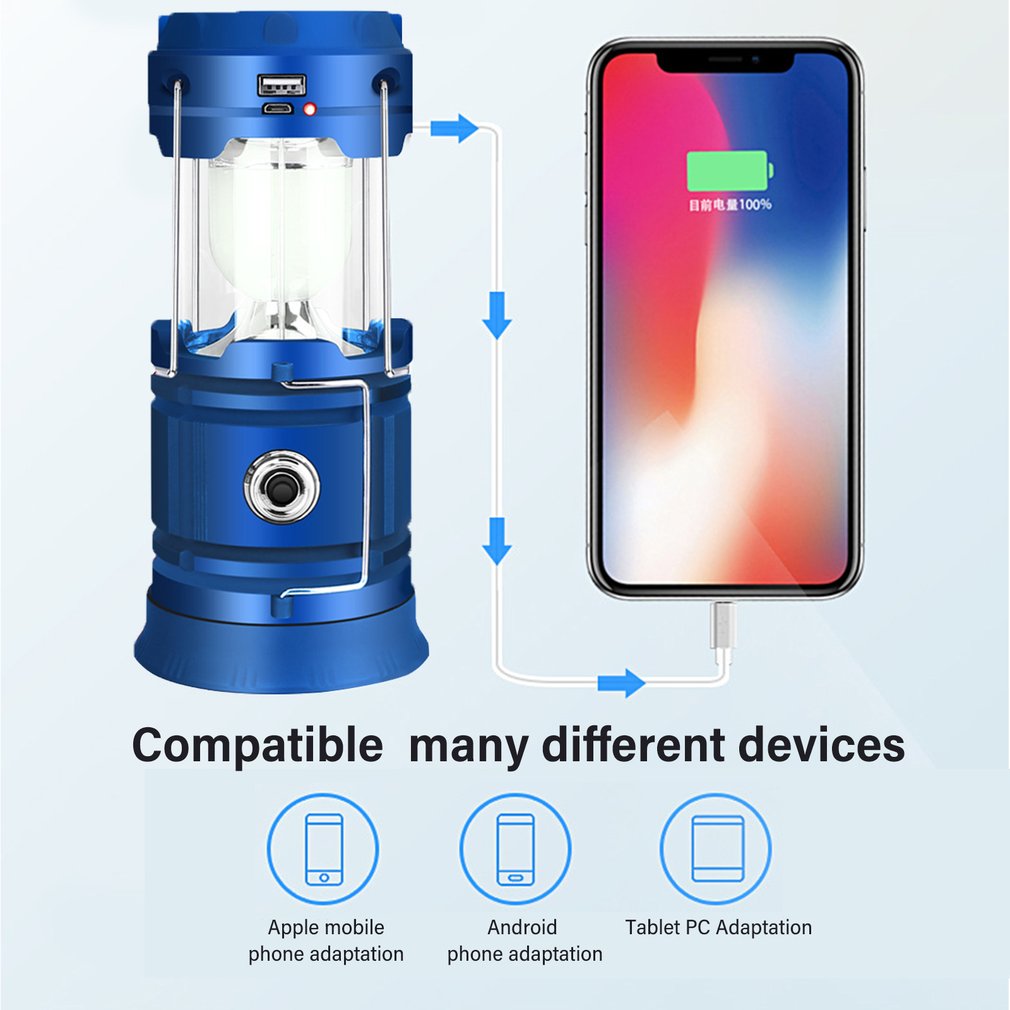 目前电量100%

Compatible  many different devices

Apple mobile phone adaptation

Android phone adaptation

Tablet PC Adaptation