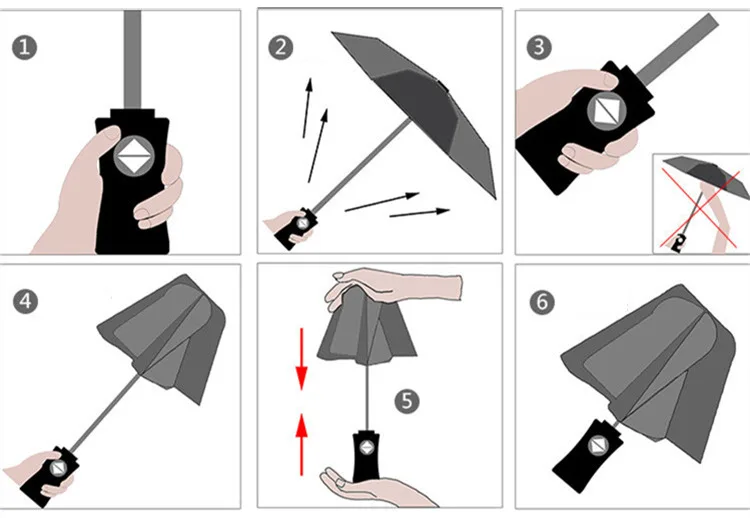 1

2

3

4

5

6