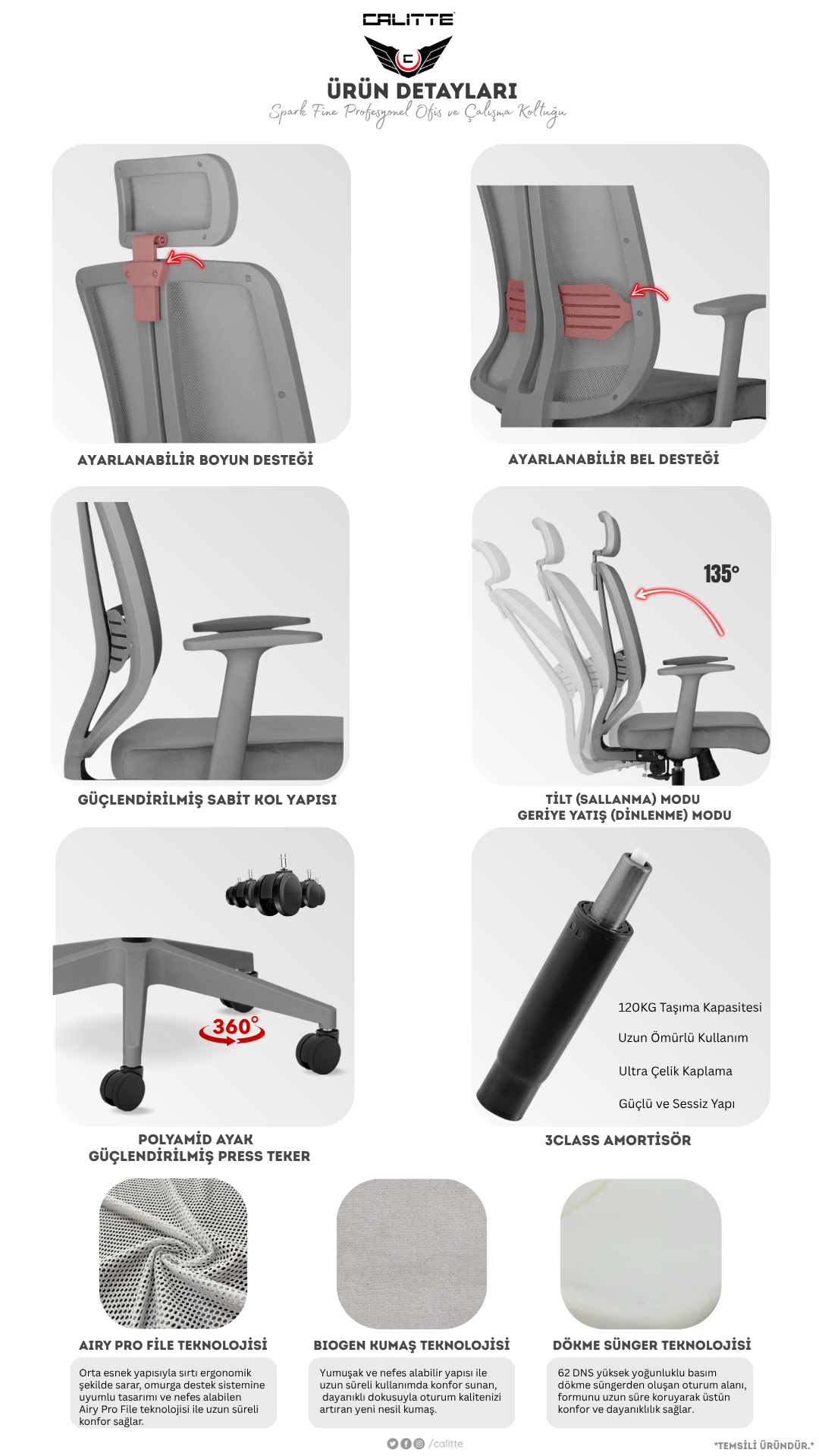 CALITTE

ÜRÜN DETAYLARI

Spark Fine Profesyonel Ofis ve Çalışma Koltuğu

AYARLANABİLİR BOYUN DESTEĞİ

AYARLANABİLİR BEL DESTEĞİ

GÜÇLENDİRİLMİŞ SABİT KOL YAPISI

135°

TİLT (SALLANMA) MODU
GERİYE YATIŞ (DİNLENME) MODU

360°

POLYAMİD AYAK
GÜÇLENDİRİLMİŞ PRESS TEKER

120KG Taşıma Kapasitesi

Uzun Ömürlü Kullanım

Ultra Çelik Kaplama

Güçlü ve Sessiz Yapı

3CLASS AMORTİSÖR

AIRY PRO FİLE TEKNOLOJİSİ

Orta esnek yapısıyla sırtı ergonomik şekilde sarar, omurga destek sistemine uyumlu tasarımı ve nefes alabilen Airy Pro File teknolojisi ile uzun süreli konfor sağlar.

BIOGEN KUMAŞ TEKNOLOJİSİ

Yumuşak ve nefes alabilir yapısı ile uzun süreli kullanımda konfor sunan, dayanıklı dokusuyla oturum kalitenizi artıran yeni nesil kumaş.

DÖKME SÜNGER TEKNOLOJİSİ

62 DNS yüksek yoğunluklu basım dökme süngerden oluşan oturum alanı, formunu uzun süre koruyarak üstün konfor ve dayanıklılık sağlar.

/calitte

*TEMSİLİ ÜRÜNDÜR.*