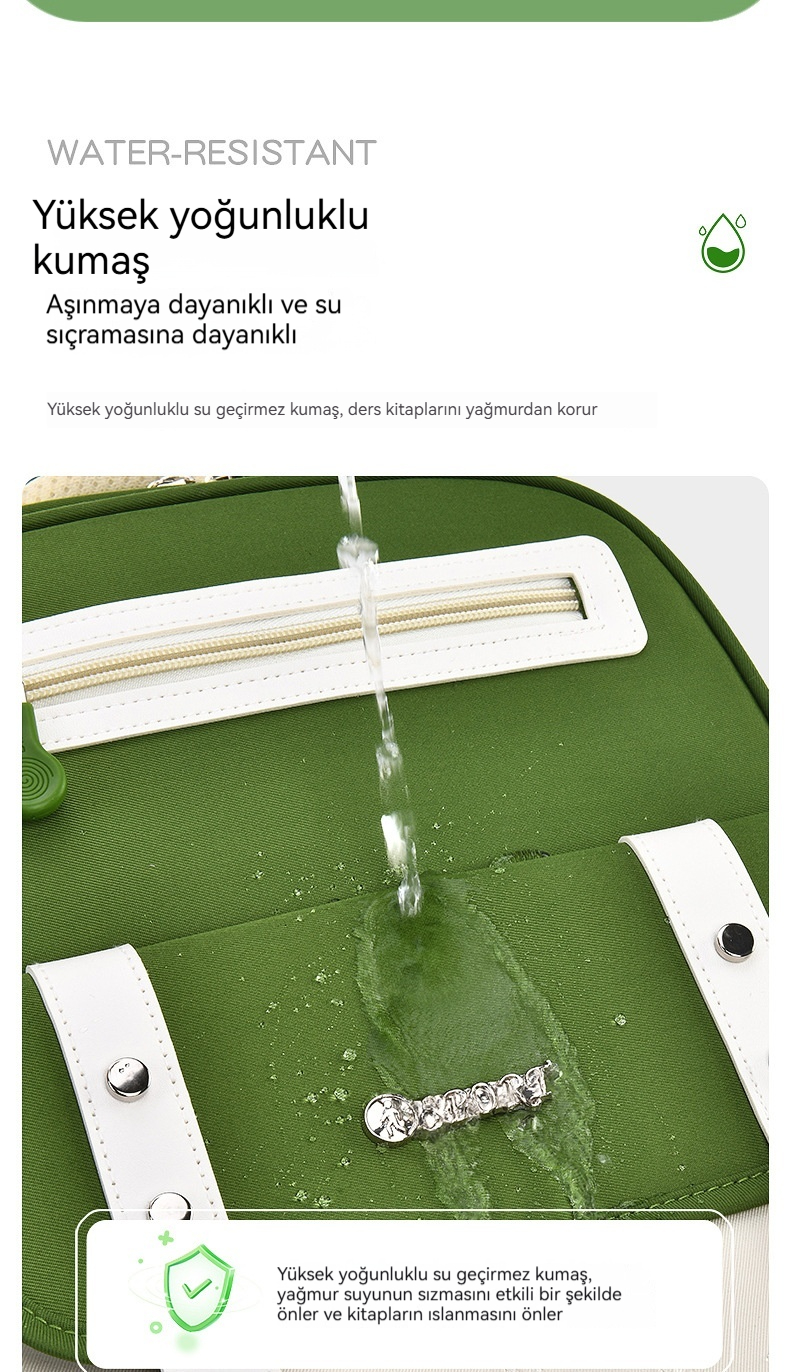 WATER-RESISTANT

Yüksek yoğunluklu kumaş

Aşınmaya dayanıklı ve su sıçramasına dayanıklı

Yüksek yoğunluklu su geçirmez kumaş, ders kitaplarını yağmurdan korur

Yüksek yoğunluklu su geçirmez kumaş, yağmur suyunun sızmasını etkili bir şekilde önler ve kitapların ıslanmasını önler