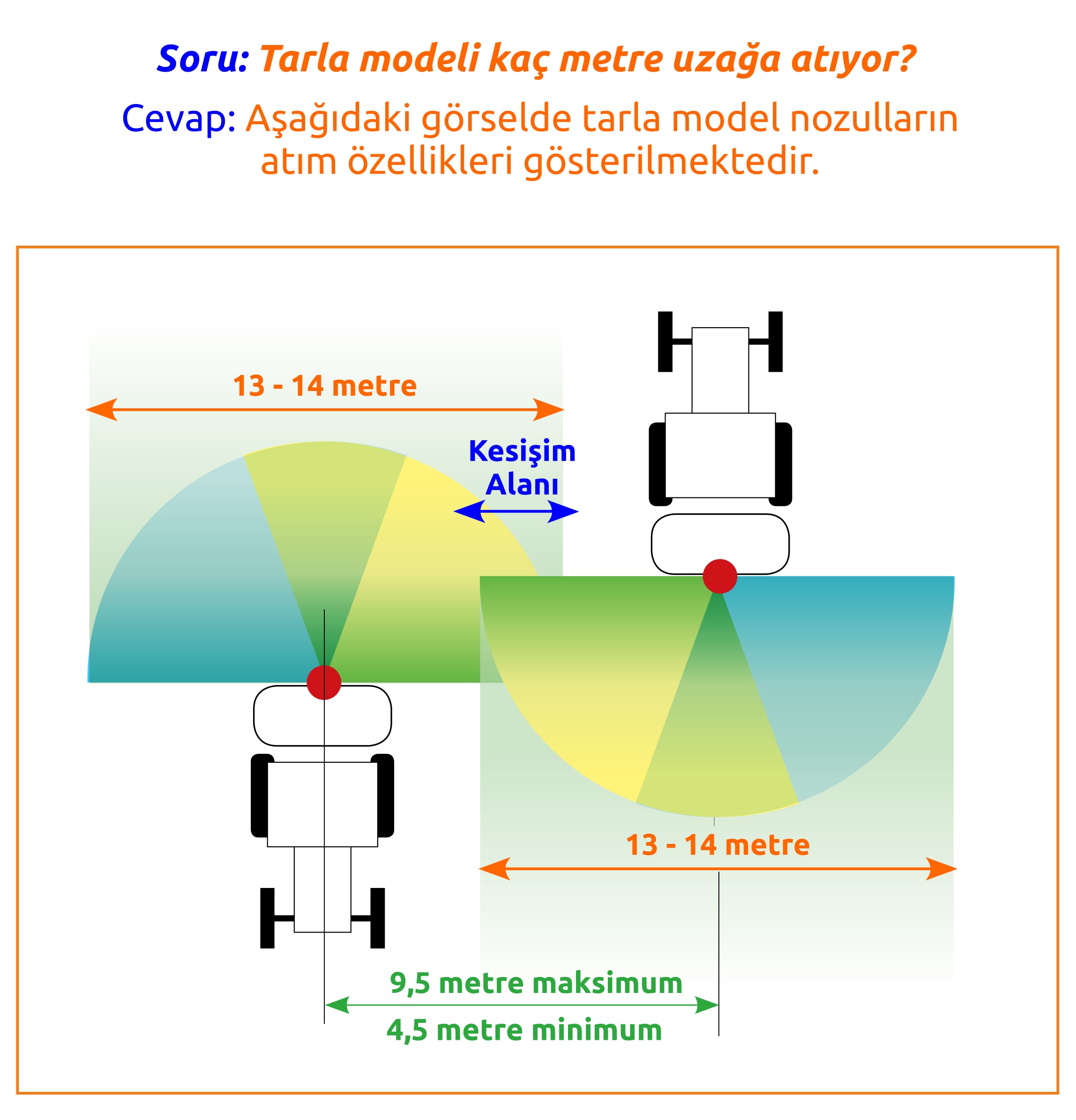 Soru: Tarla modeli kaç metre uzağa atıyor?

Cevap: Aşağıdaki görselde tarla model nozulların atım özellikleri gösterilmektedir.

13 - 14 metre

Kesişim Alanı

13 - 14 metre

9,5 metre maksimum

4,5 metre minimum