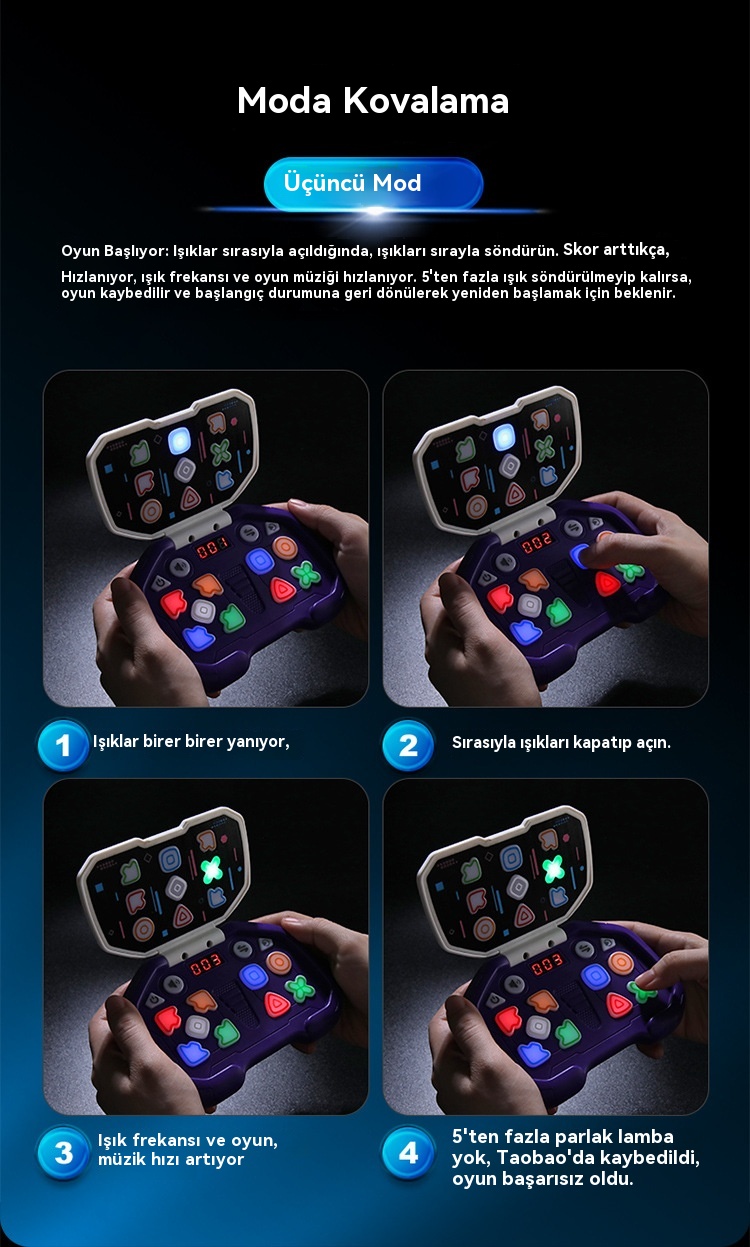 Moda Kovalama

Üçüncü Mod

Oyun Başlıyor: Işıklar sırasıyla açıldığında, ışıkları sırayla söndürün. Skor arttıkça, Hızlanıyor, ışık frekansı ve oyun müziği hızlanıyor. 5'ten fazla ışık söndürülmeyip kalırsa, oyun kaybedilir ve başlangıç durumuna geri dönülerek yeniden başlamak için beklenir.

001

002

1 Işıklar birer birer yanıyor,

2 Sırasıyla ışıkları kapatıp açın.

003

003

3 Işık frekansı ve oyun, müzik hızı artıyor

4 5'ten fazla parlak lamba yok, Taobao'da kaybedildi, oyun başarısız oldu.