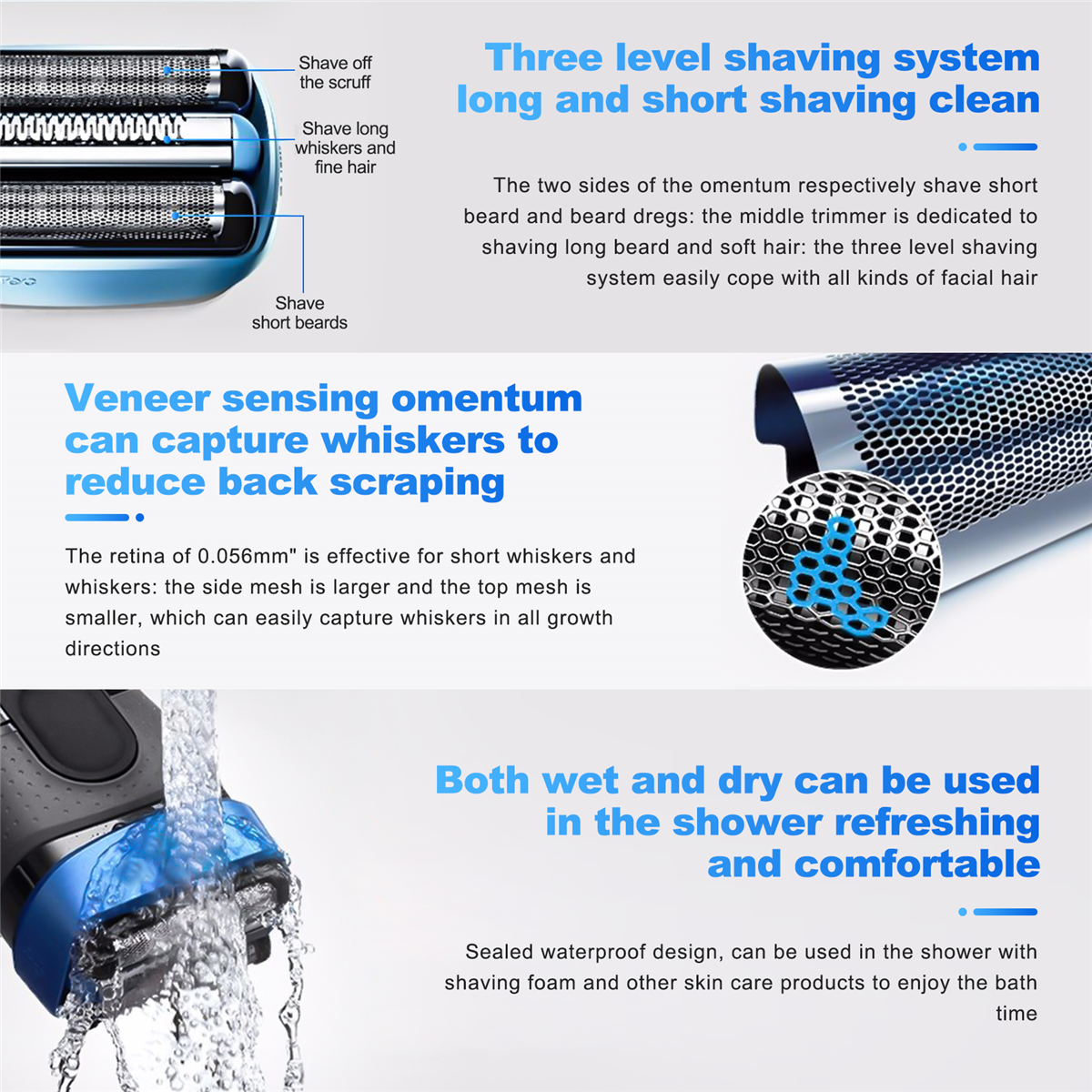 Shave off the scruff

Shave long whiskers and fine hair

Shave short beards

Three level shaving system long and short shaving clean

The two sides of the omentum respectively shave short beard and beard dregs: the middle trimmer is dedicated to shaving long beard and soft hair: the three level shaving system easily cope with all kinds of facial hair

Veneer sensing omentum can capture whiskers to reduce back scraping

The retina of 0.056mm" is effective for short whiskers and whiskers: the side mesh is larger and the top mesh is smaller, which can easily capture whiskers in all growth directions

Both wet and dry can be used in the shower refreshing and comfortable

Sealed waterproof design, can be used in the shower with shaving foam and other skin care products to enjoy the bath time