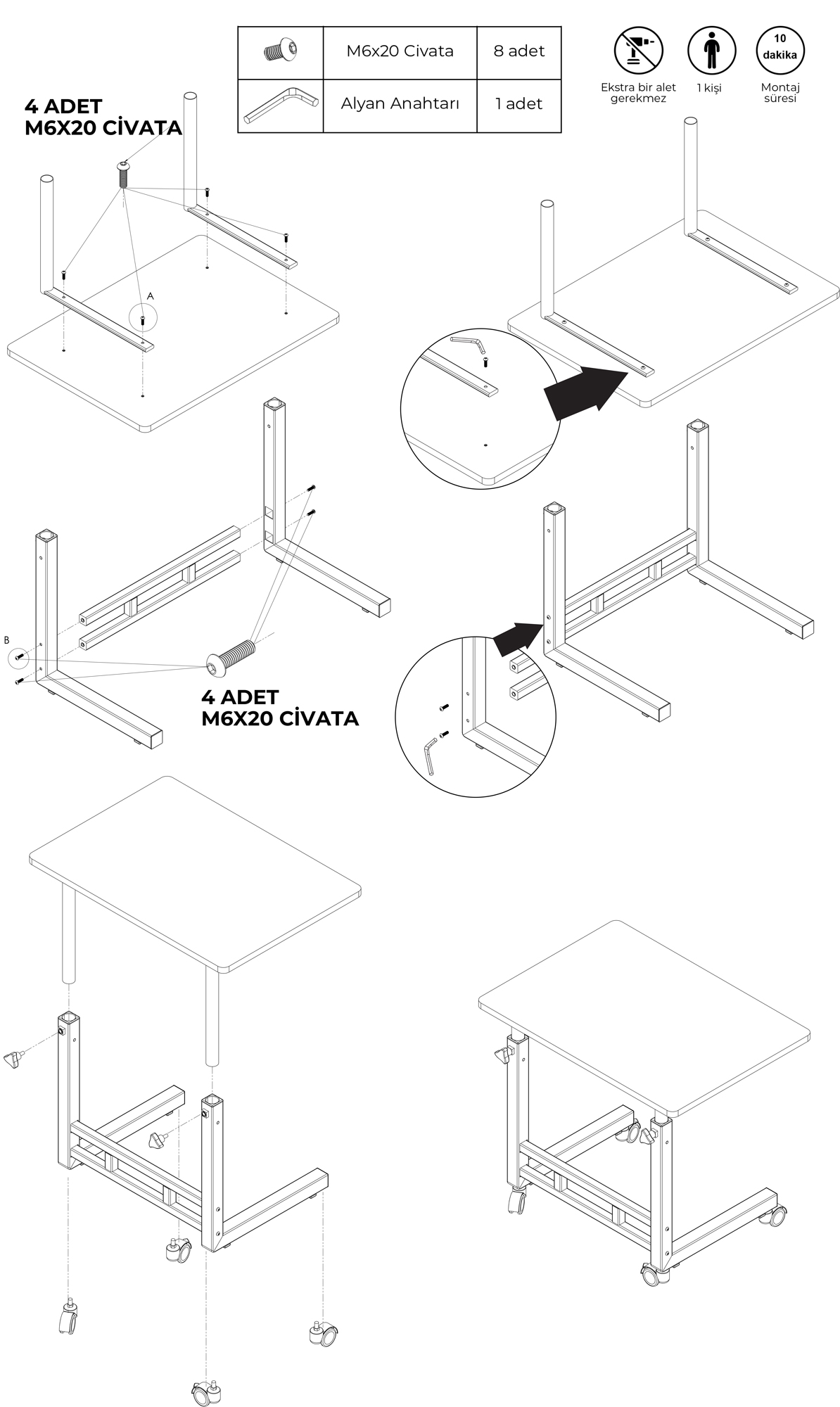 |  | M6x20 Civata | 8 adet |
|---|---|---|
|  | Alyan Anahtarı | 1 adet |

Ekstra bir alet gerekmez

1 kişi

10 dakika

Montaj süresi

4 ADET
M6X20 CİVATA

A

B

4 ADET
M6X20 CİVATA