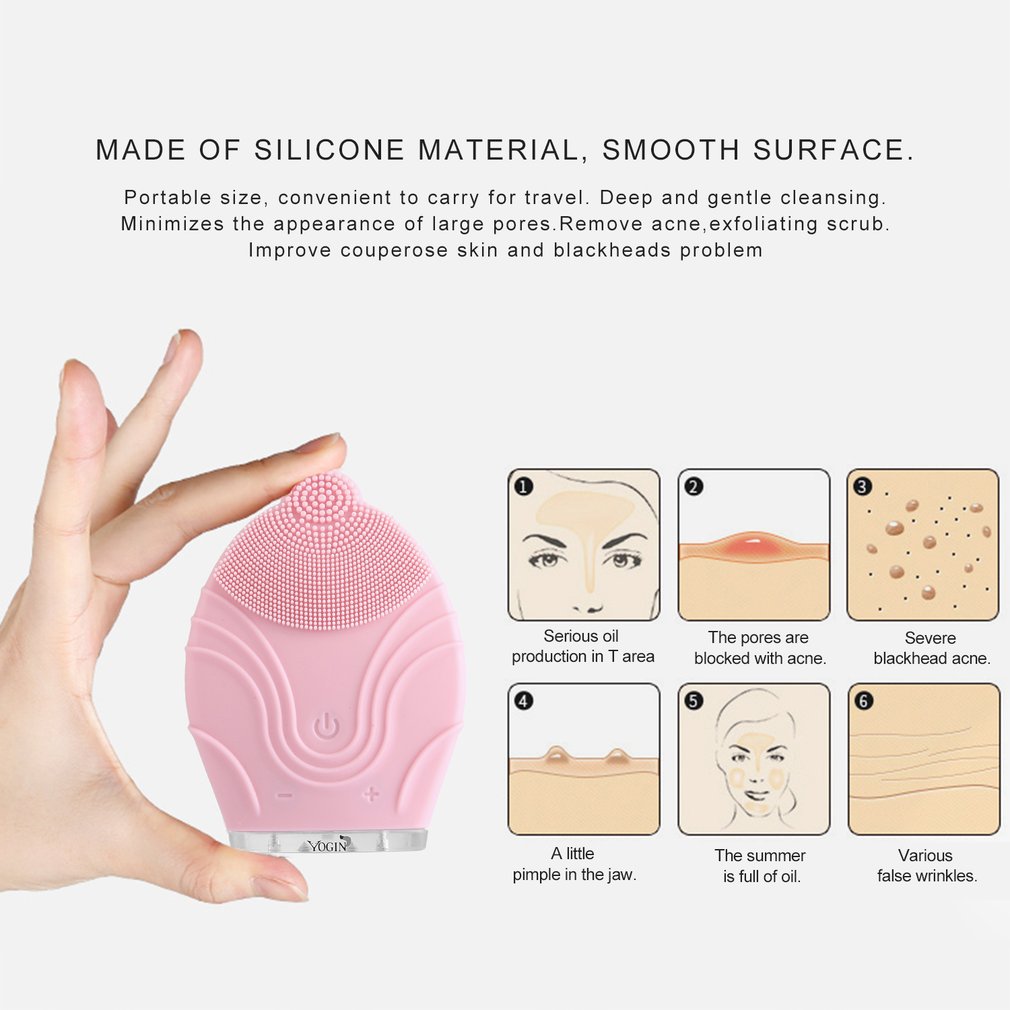 MADE OF SILICONE MATERIAL, SMOOTH SURFACE.

Portable size, convenient to carry for travel. Deep and gentle cleansing. Minimizes the appearance of large pores.Remove acne,exfoliating scrub. Improve couperose skin and blackheads problem

− +

YOGIN

1
Serious oil production in T area

2
The pores are blocked with acne.

3
Severe blackhead acne.

4
A little pimple in the jaw.

5
The summer is full of oil.

6
Various false wrinkles.