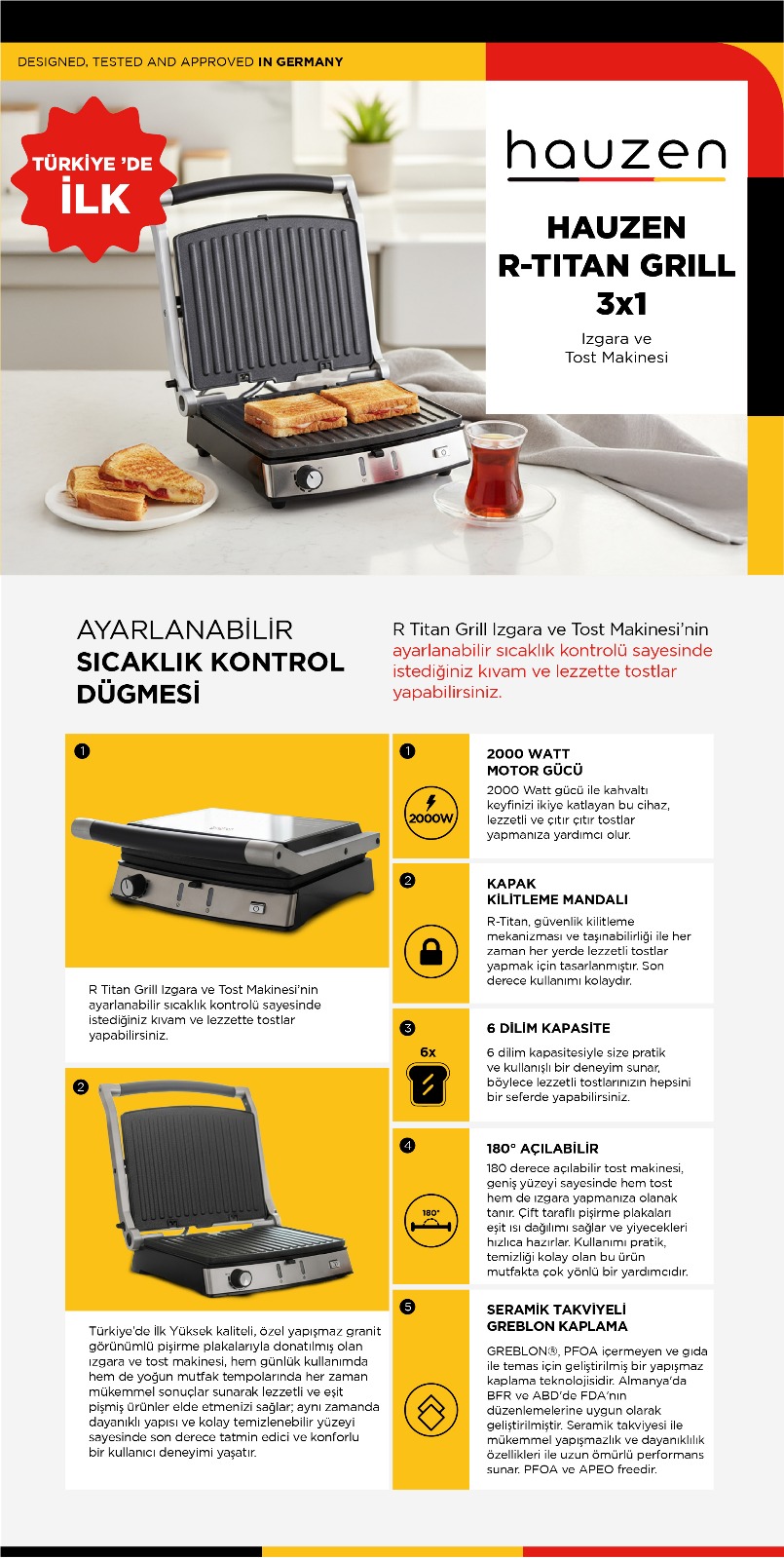 DESIGNED, TESTED AND APPROVED IN GERMANY

TÜRKİYE 'DE İLK

hauzen

HAUZEN R-TITAN GRILL 3x1

Izgara ve Tost Makinesi

AYARLANABİLİR SICAKLIK KONTROL DÜGMESİ

R Titan Grill Izgara ve Tost Makinesi'nin ayarlanabilir sıcaklık kontrolü sayesinde istediğiniz kıvam ve lezzette tostlar yapabilirsiniz.

1

R Titan Grill Izgara ve Tost Makinesi'nin ayarlanabilir sıcaklık kontrolü sayesinde istediğiniz kıvam ve lezzette tostlar yapabilirsiniz.

2

Türkiye'de İlk Yüksek kaliteli, özel yapışmaz granit görünümlü pişirme plakalarıyla donatılmış olan ızgara ve tost makinesi, hem günlük kullanımda hem de yoğun mutfak tempolarında her zaman mükemmel sonuçlar sunarak lezzetli ve eşit pişmiş ürünler elde etmenizi sağlar; aynı zamanda dayanıklı yapısı ve kolay temizlenebilir yüzeyi sayesinde son derece tatmin edici ve konforlu bir kullanıcı deneyimi yaşatır.

1

2000W

2000 WATT MOTOR GÜCÜ

2000 Watt gücü ile kahvaltı keyfinizi ikiye katlayan bu cihaz, lezzetli ve çıtır çıtır tostlar yapmanıza yardımcı olur.

2

KAPAK KİLİTLEME MANDALI

R-Titan, güvenlik kilitleme mekanizması ve taşınabilirliği ile her zaman her yerde lezzetli tostlar yapmak için tasarlanmıştır. Son derece kullanımı kolaydır.

3

6x

6 DİLİM KAPASİTE

6 dilim kapasitesiyle size pratik ve kullanışlı bir deneyim sunar, böylece lezzetli tostlarınızın hepsini bir seferde yapabilirsiniz.

4

180°

180° AÇILABİLİR

180 derece açılabilir tost makinesi, geniş yüzeyi sayesinde hem tost hem de ızgara yapmanıza olanak tanır. Çift taraflı pişirme plakaları eşit ısı dağılımı sağlar ve yiyecekleri hızlıca hazırlar. Kullanımı pratik, temizliği kolay olan bu ürün mutfakta çok yönlü bir yardımcıdır.

5

SERAMİK TAKVİYELİ GREBLON KAPLAMA

GREBLON®, PFOA içermeyen ve gıda ile temas için geliştirilmiş bir yapışmaz kaplama teknolojisidir. Almanya'da BFR ve ABD'de FDA'nın düzenlemelerine uygun olarak geliştirilmiştir. Seramik takviyesi ile mükemmel yapışmazlık ve dayanıklılık özellikleri ile uzun ömürlü performans sunar. PFOA ve APEO freedir.