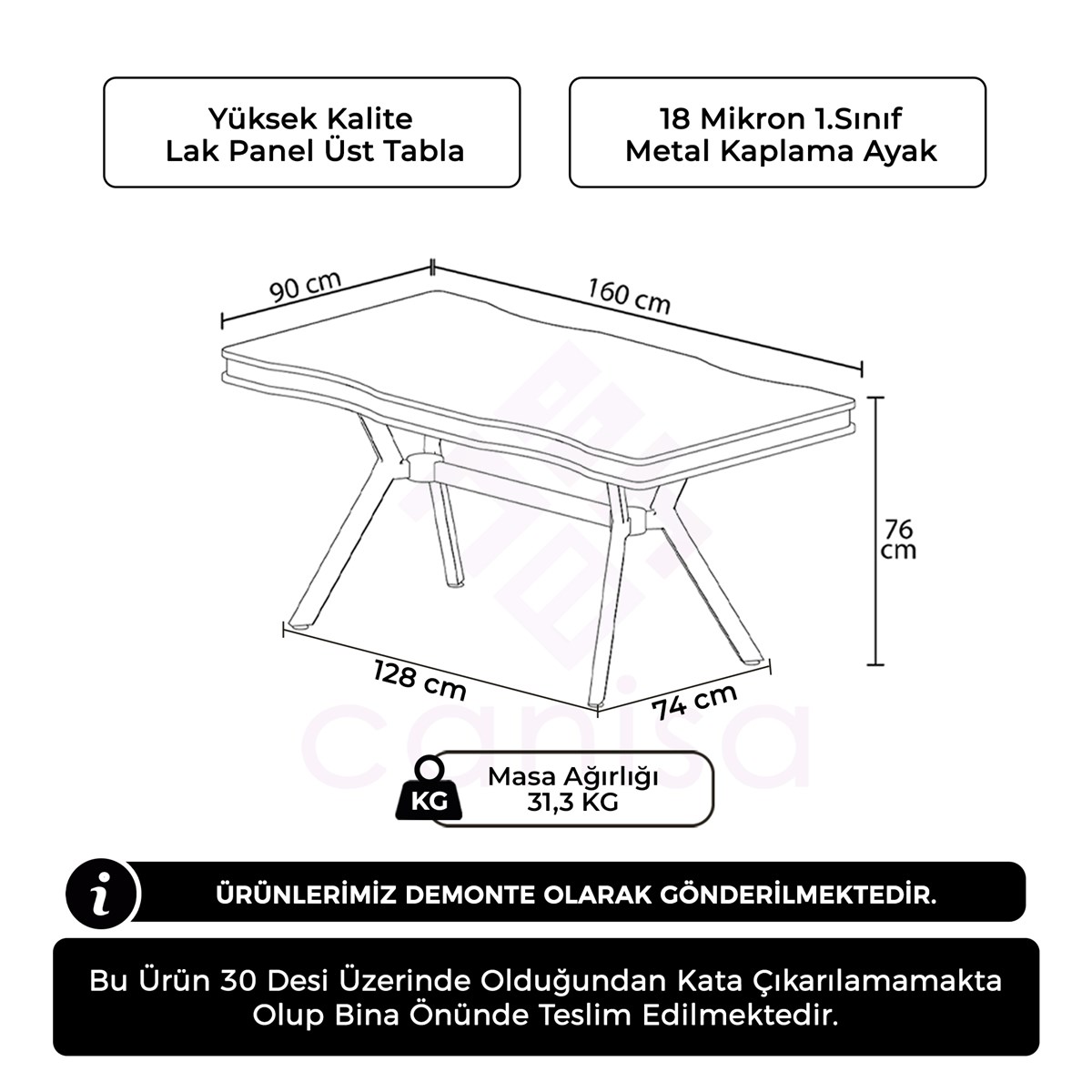 Yüksek Kalite
Lak Panel Üst Tabla

18 Mikron 1.Sınıf
Metal Kaplama Ayak

90 cm

160 cm

76 cm

128 cm

74 cm

canisa

KG

Masa Ağırlığı
31,3 KG

i

ÜRÜNLERİMİZ DEMONTE OLARAK GÖNDERİLMEKTEDİR.

Bu Ürün 30 Desi Üzerinde Olduğundan Kata Çıkarılamamakta Olup Bina Önünde Teslim Edilmektedir.