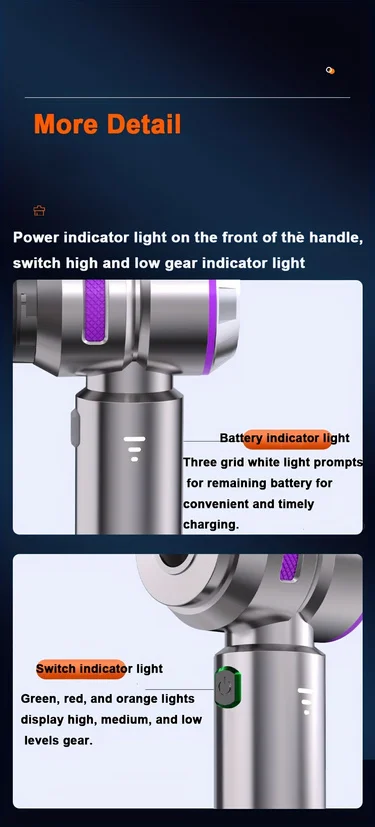 More Detail

Power indicator light on the front of thē handle, switch high and low gear indicator light

Battery indicator light

Three grid white light prompts for remaining battery for convenient and timely charging.

Switch indicator light

Green, red, and orange lights display high, medium, and low levels gear.