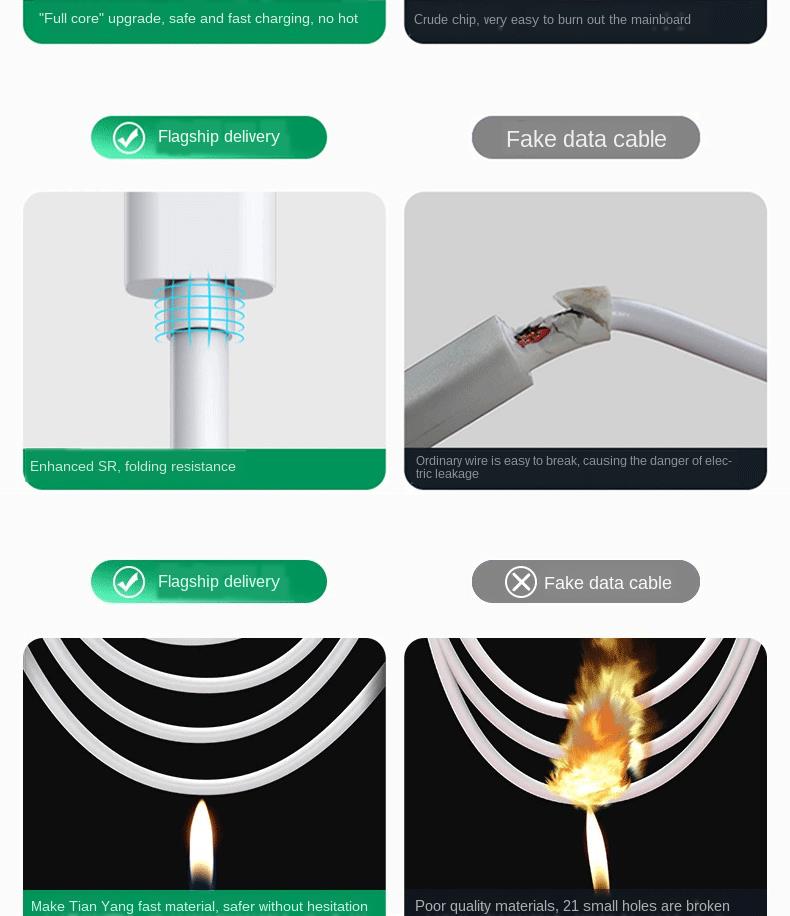 "Full core" upgrade, safe and fast charging, no hot

Crude chip, very easy to burn out the mainboard

Flagship delivery

Fake data cable

Enhanced SR, folding resistance

Ordinary wire is easy to break, causing the danger of electric leakage

Flagship delivery

Fake data cable

Make Tian Yang fast material, safer without hesitation

Poor quality materials, 21 small holes are broken