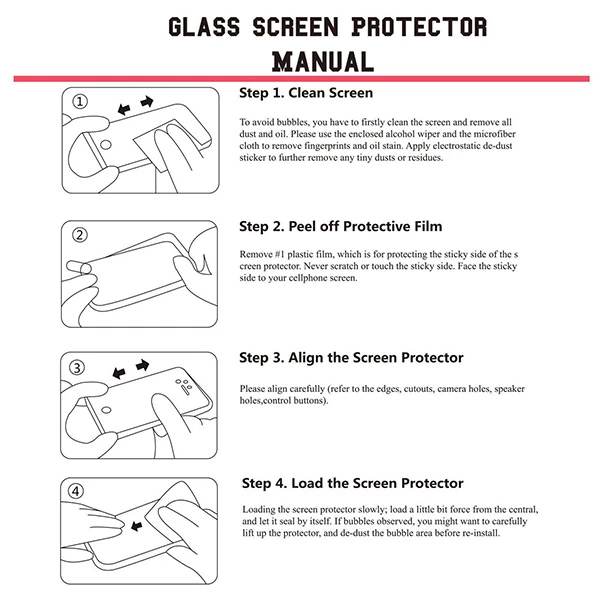 GLASS SCREEN PROTECTOR MANUAL

①

Step 1. Clean Screen

To avoid bubbles, you have to firstly clean the screen and remove all dust and oil. Please use the enclosed alcohol wiper and the microfiber cloth to remove fingerprints and oil stain. Apply electrostatic de-dust sticker to further remove any tiny dusts or residues.

②

Step 2. Peel off Protective Film

Remove #1 plastic film, which is for protecting the sticky side of the s creen protector. Never scratch or touch the sticky side. Face the sticky side to your cellphone screen.

③

Step 3. Align the Screen Protector

Please align carefully (refer to the edges, cutouts, camera holes, speaker holes,control buttons).

④

Step 4. Load the Screen Protector

Loading the screen protector slowly; load a little bit force from the central, and let it seal by itself. If bubbles observed, you might want to carefully lift up the protector, and de-dust the bubble area before re-install.