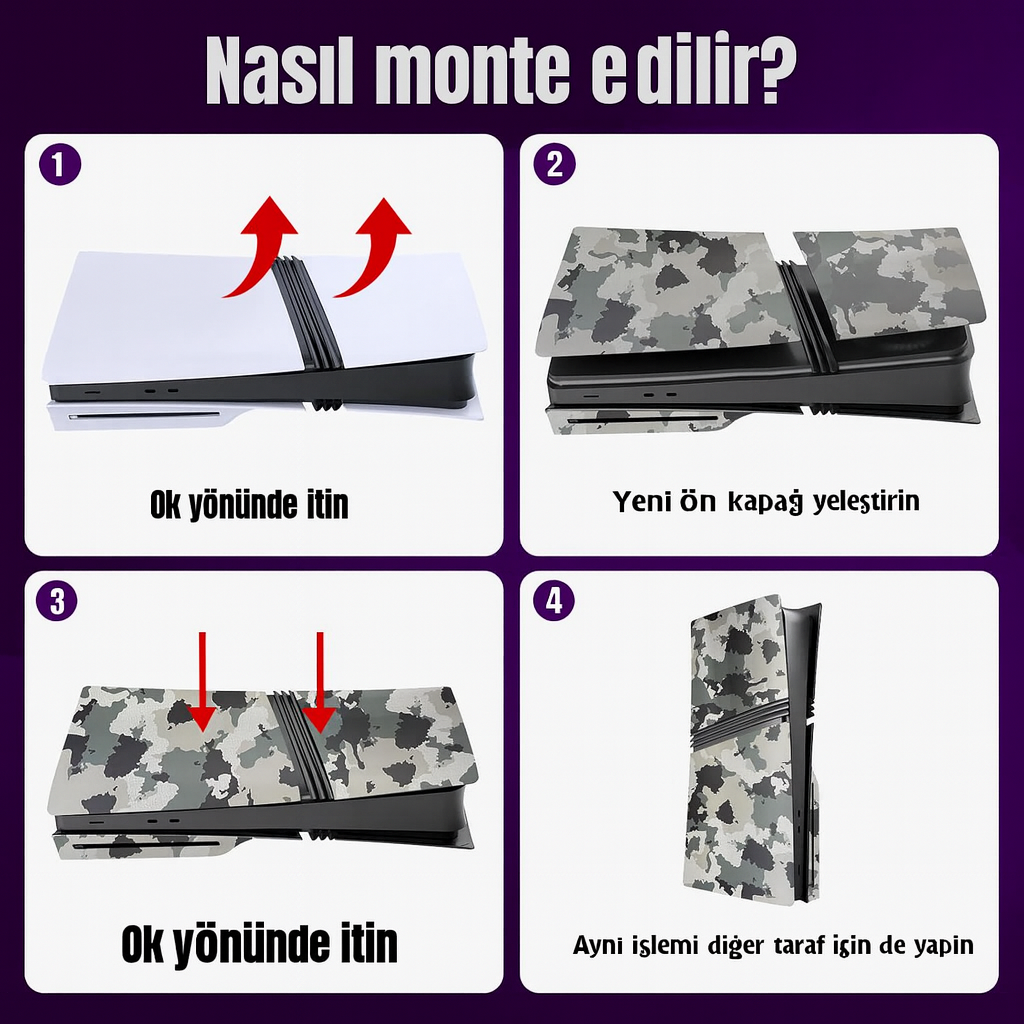 Nasıl monte edilir?

1

Ok yönünde itin

2

Yeni ön kapağ yeleştirin

3

Ok yönünde itin

4

Ayni işlemi diğer taraf için de yapin