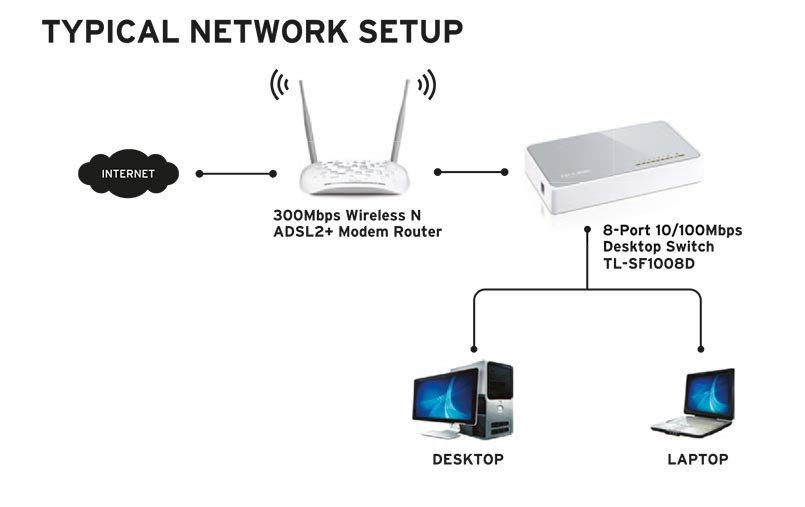 TYPICAL NETWORK SETUP

INTERNET

300Mbps Wireless N
ADSL2+ Modem Router

8-Port 10/100Mbps
Desktop Switch
TL-SF1008D

DESKTOP

LAPTOP