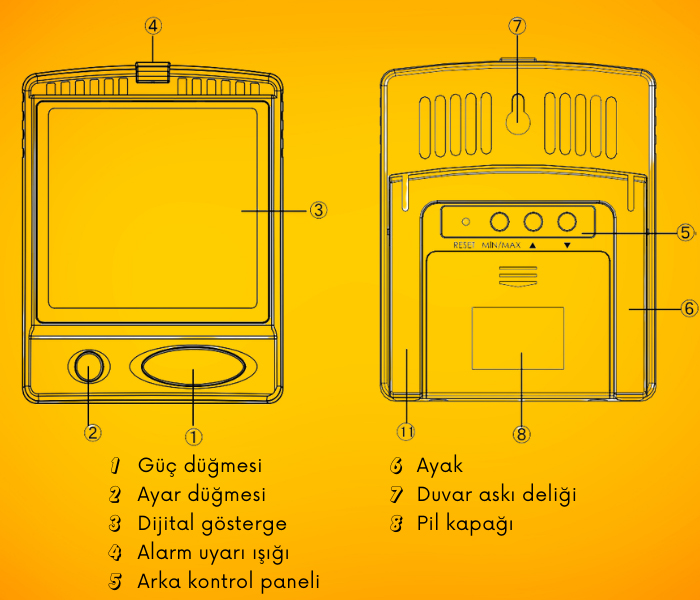 ④
③
②
①
⑦
RESET MİN/MAX ▲ ▼
⑤
⑥
⑪
⑧

1 Güç düğmesi
2 Ayar düğmesi
3 Dijital gösterge
4 Alarm uyarı ışığı
5 Arka kontrol paneli

6 Ayak
7 Duvar askı deliği
8 Pil kapağı