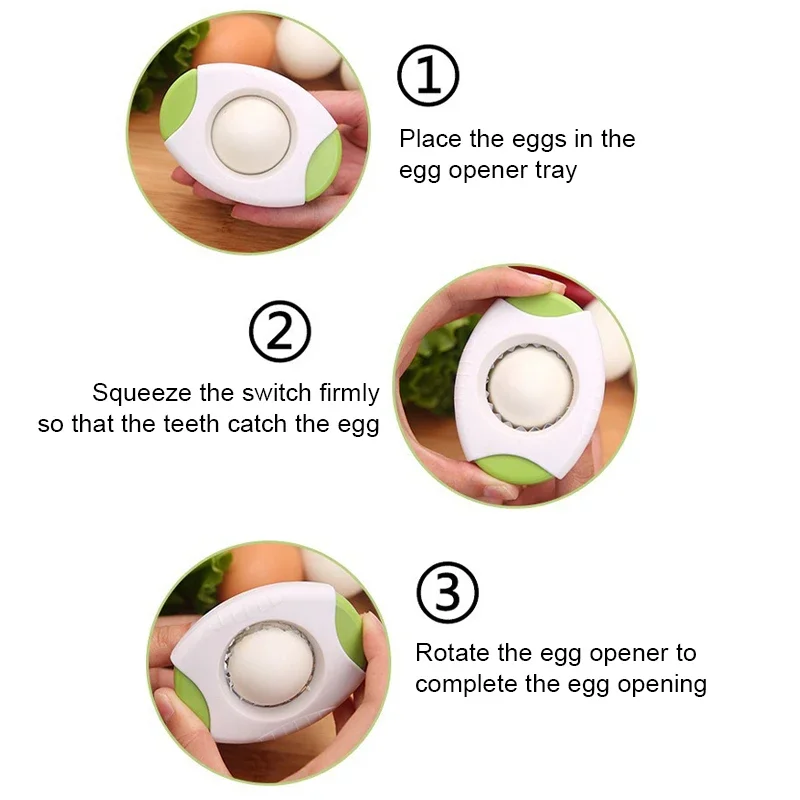 ①

Place the eggs in the egg opener tray

②

Squeeze the switch firmly so that the teeth catch the egg

③

Rotate the egg opener to complete the egg opening